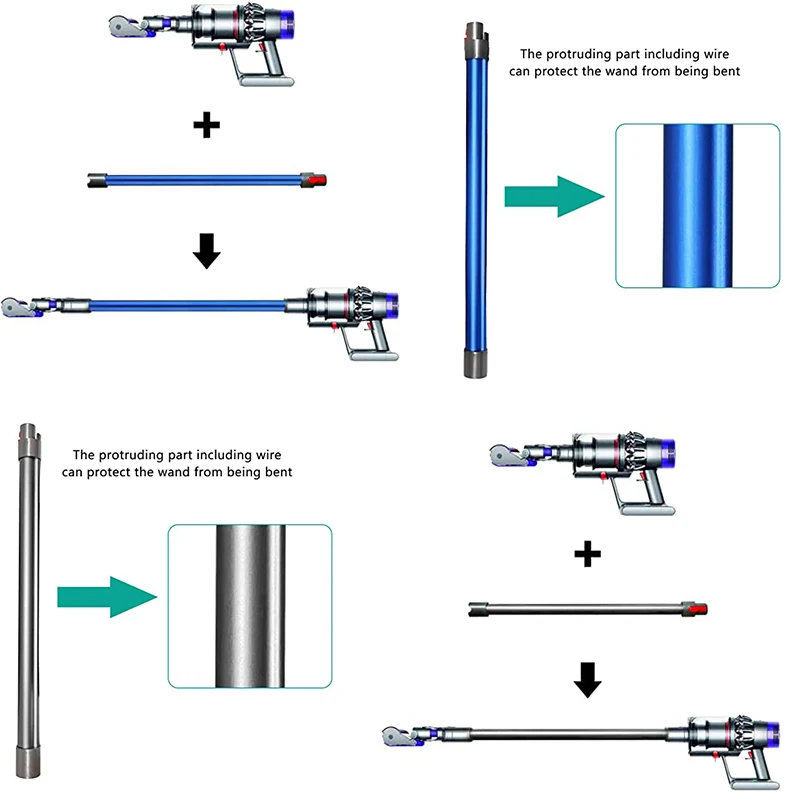 +

The protruding part including wire can protect the wand from being bent

The protruding part including wire can protect the wand from being bent

+