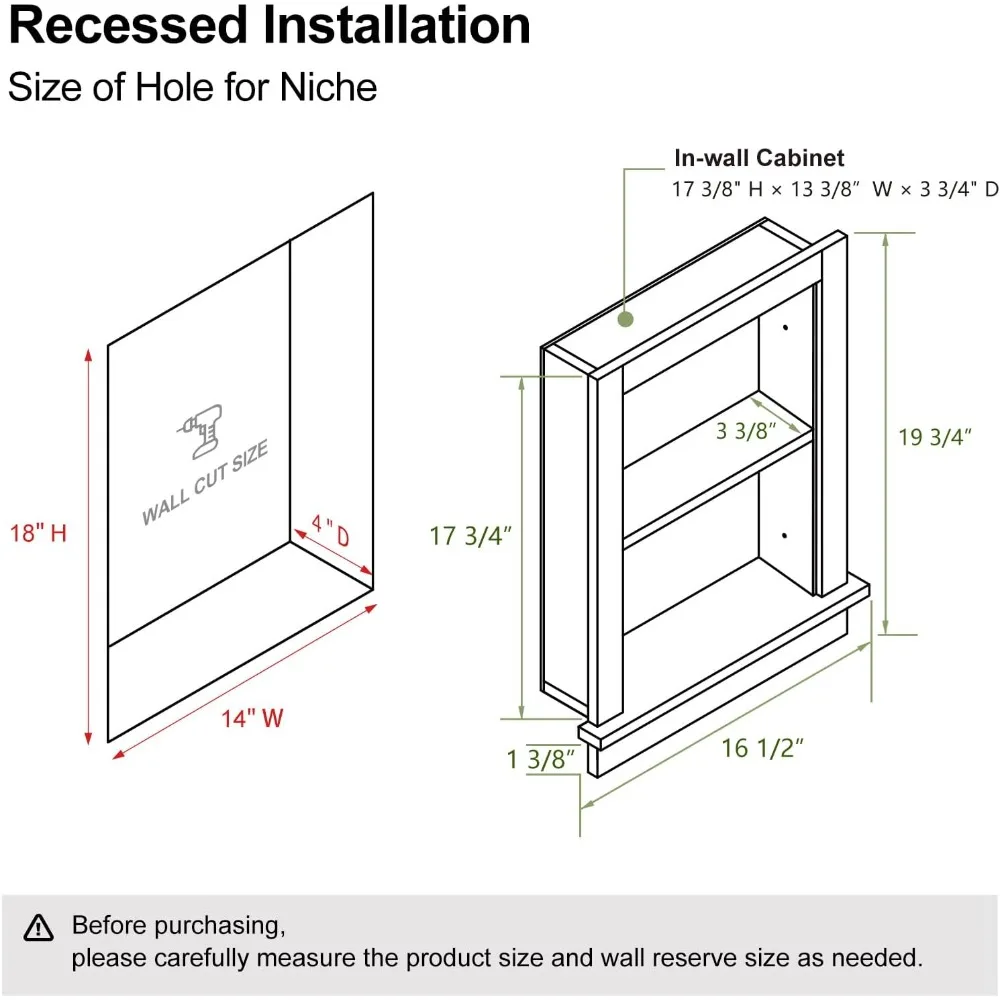 Recessed Installation
Size of Hole for Niche

WALL CUT SIZE
18" H
4" D
14" W

In-wall Cabinet
17 3/8" H × 13 3/8" W × 3 3/4" D

3 3/8"
19 3/4"
17 3/4"
1 3/8"
16 1/2"

Before purchasing,
please carefully measure the product size and wall reserve size as needed.