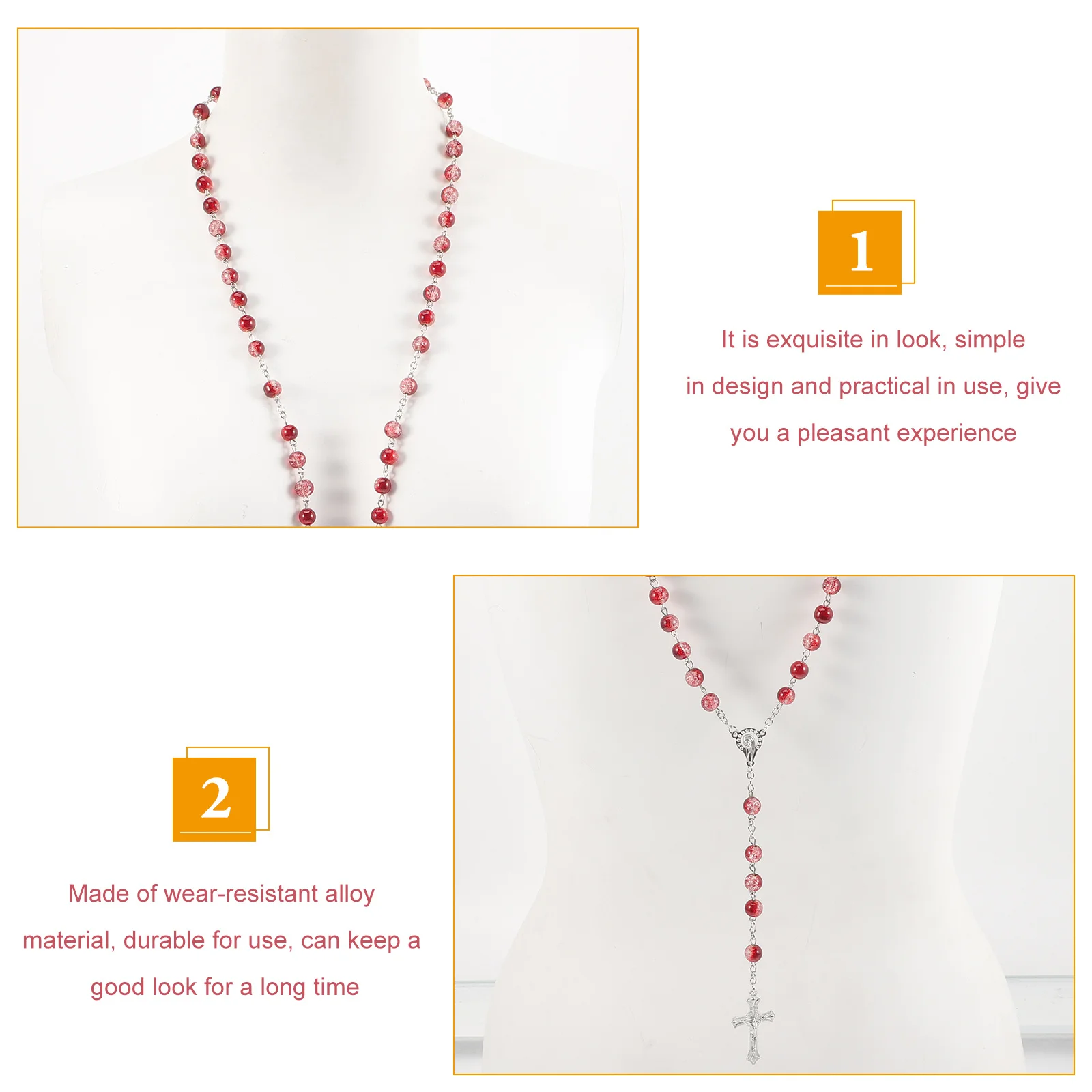 1

It is exquisite in look, simple in design and practical in use, give you a pleasant experience

2

Made of wear-resistant alloy material, durable for use, can keep a good look for a long time