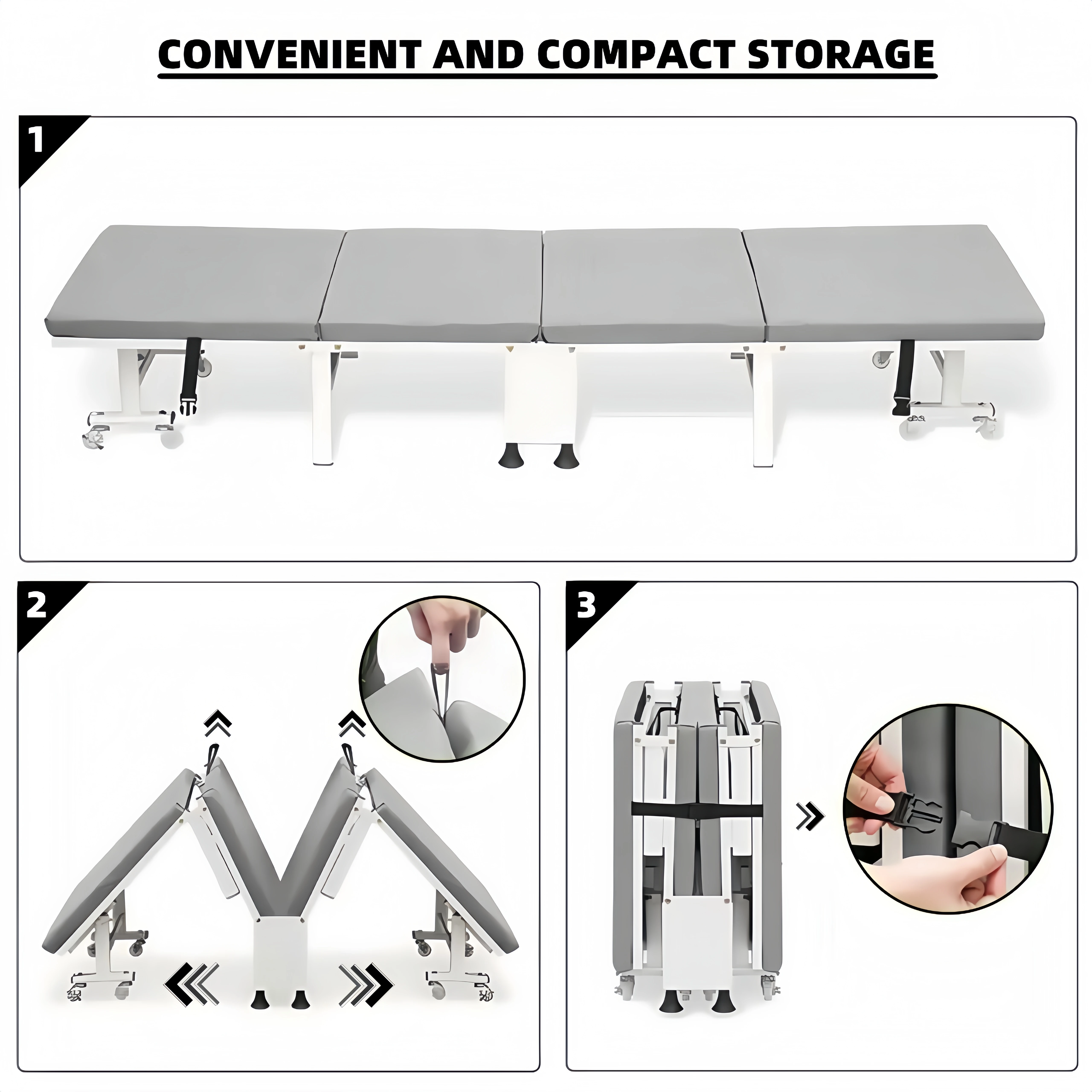 CONVENIENT AND COMPACT STORAGE

1

2

3