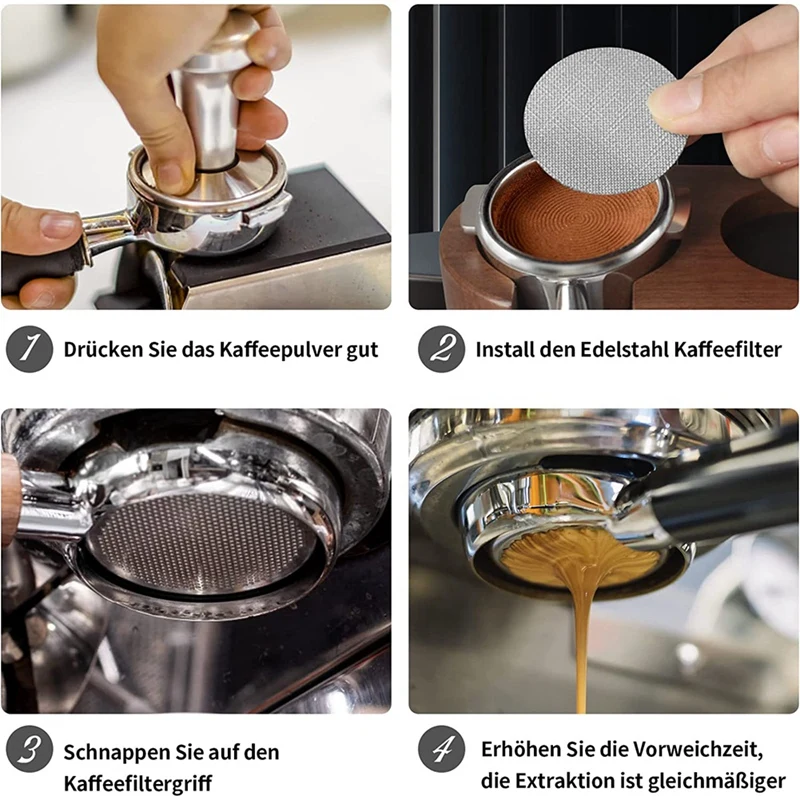 1 Drücken Sie das Kaffeepulver gut

2 Install den Edelstahl Kaffeefilter

3 Schnappen Sie auf den Kaffeefiltergriff

4 Erhöhen Sie die Vorweichzeit, die Extraktion ist gleichmäßiger