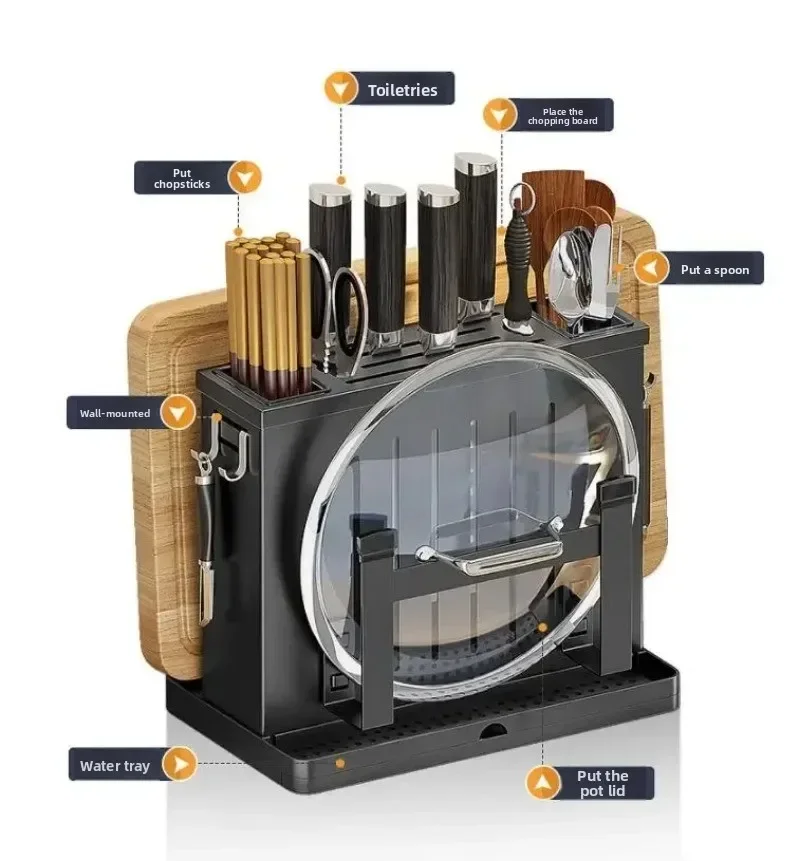 Toiletries

Place the chopping board

Put chopsticks

Put a spoon

Wall-mounted

Water tray

Put the pot lid