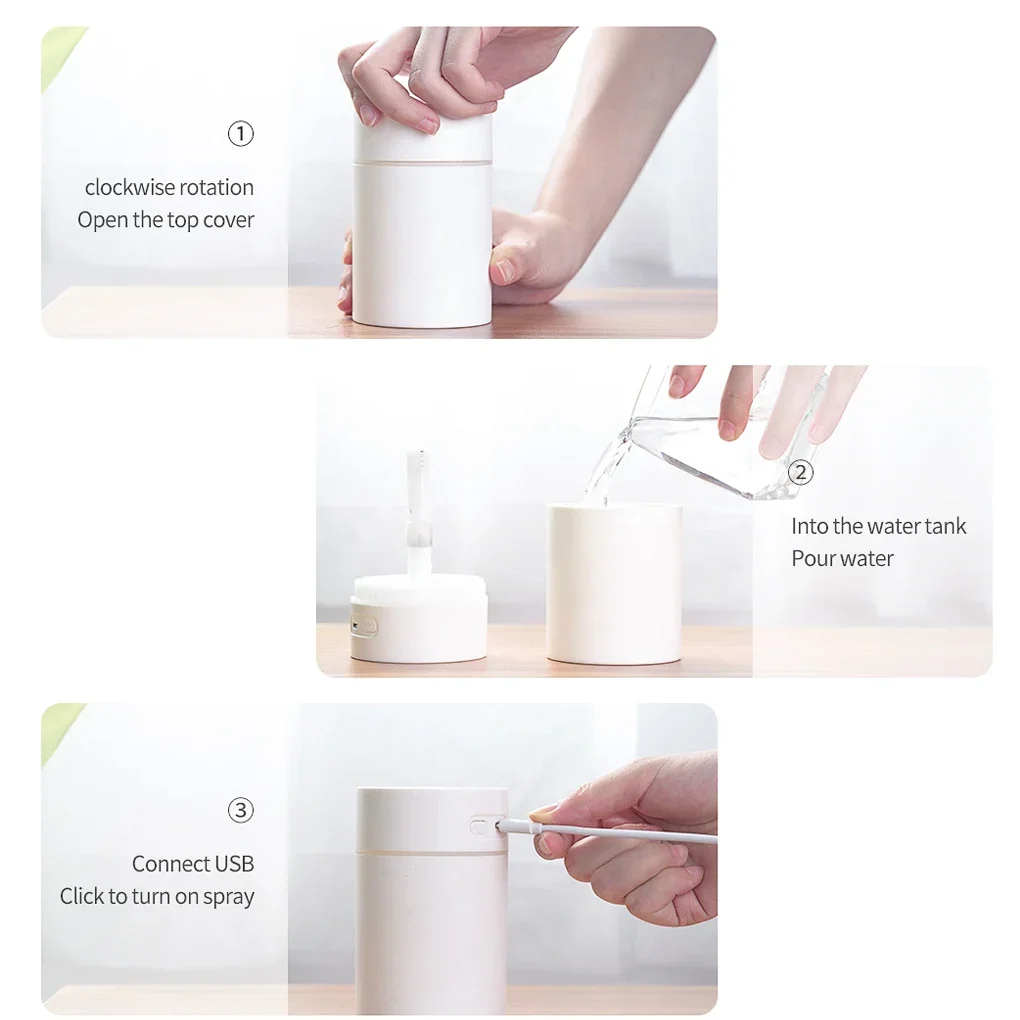 ①

clockwise rotation
Open the top cover

②

Into the water tank
Pour water

③

Connect USB
Click to turn on spray