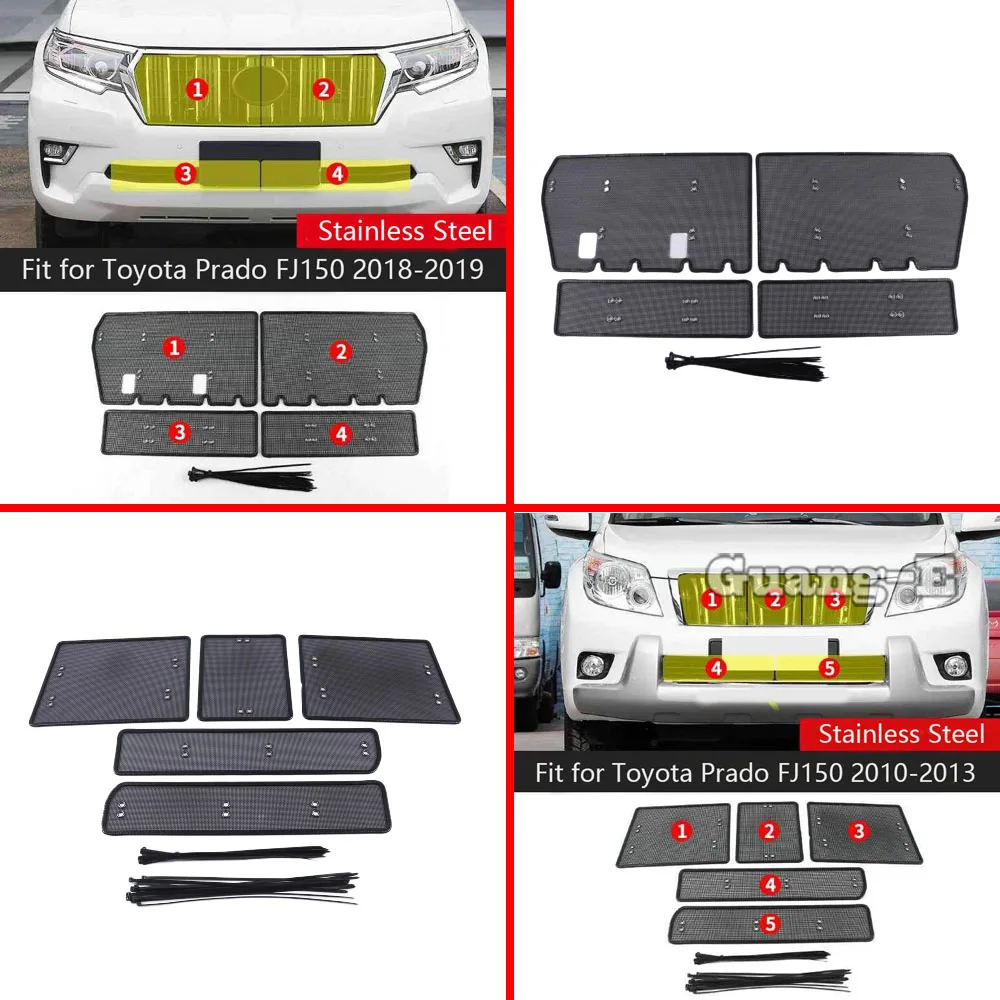 1
2
3
4
Stainless Steel
Fit for Toyota Prado FJ150 2018-2019
1
2
3
4

Guang-E
1
2
3
4
5
Stainless Steel
Fit for Toyota Prado FJ150 2010-2013
1
2
3
4
5