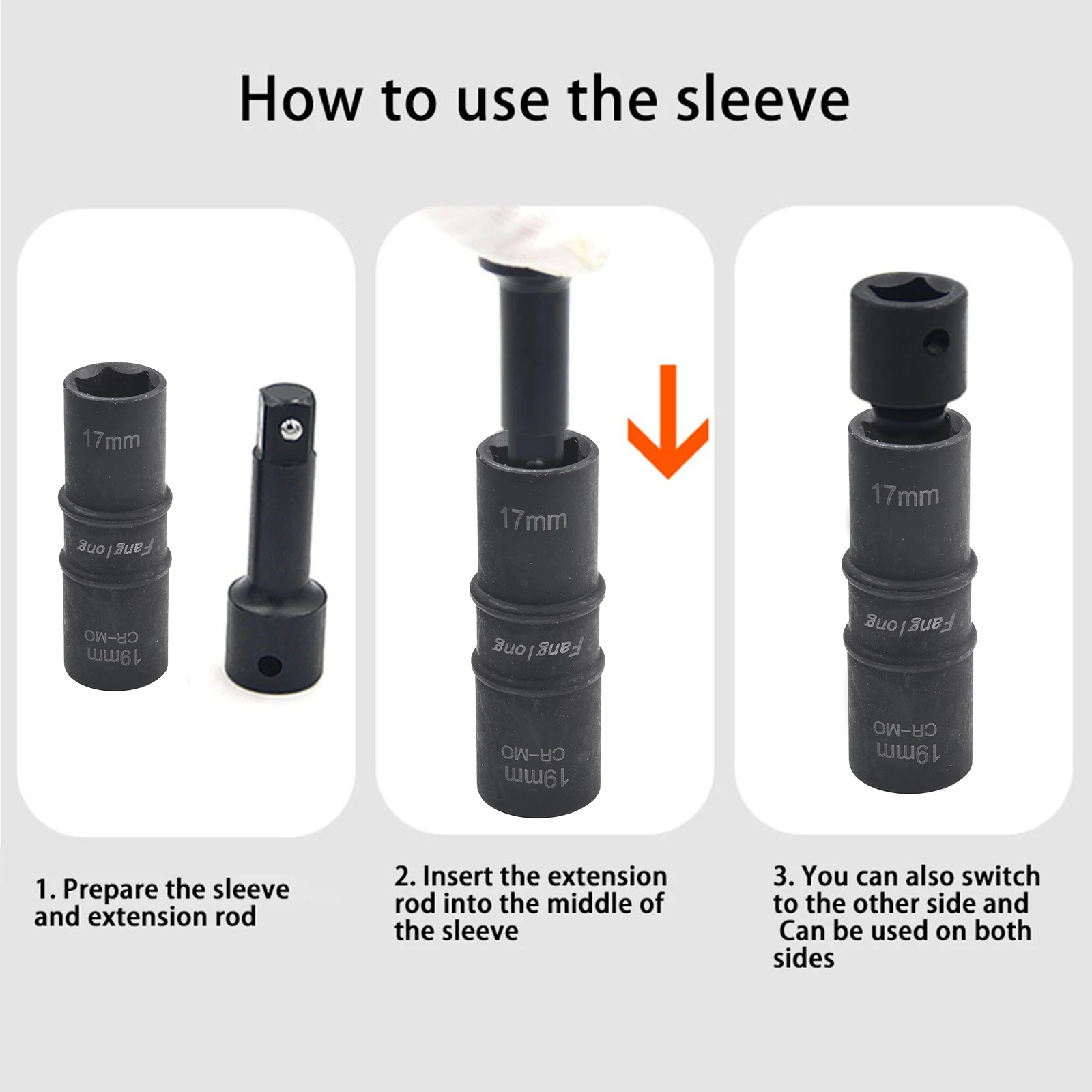 How to use the sleeve

17mm

Fanglong

CR-MO

19mm

17mm

Fanglong

CR-MO

19mm

17mm

Fanglong

CR-MO

19mm

1. Prepare the sleeve and extension rod

2. Insert the extension rod into the middle of the sleeve

3. You can also switch to the other side and Can be used on both sides