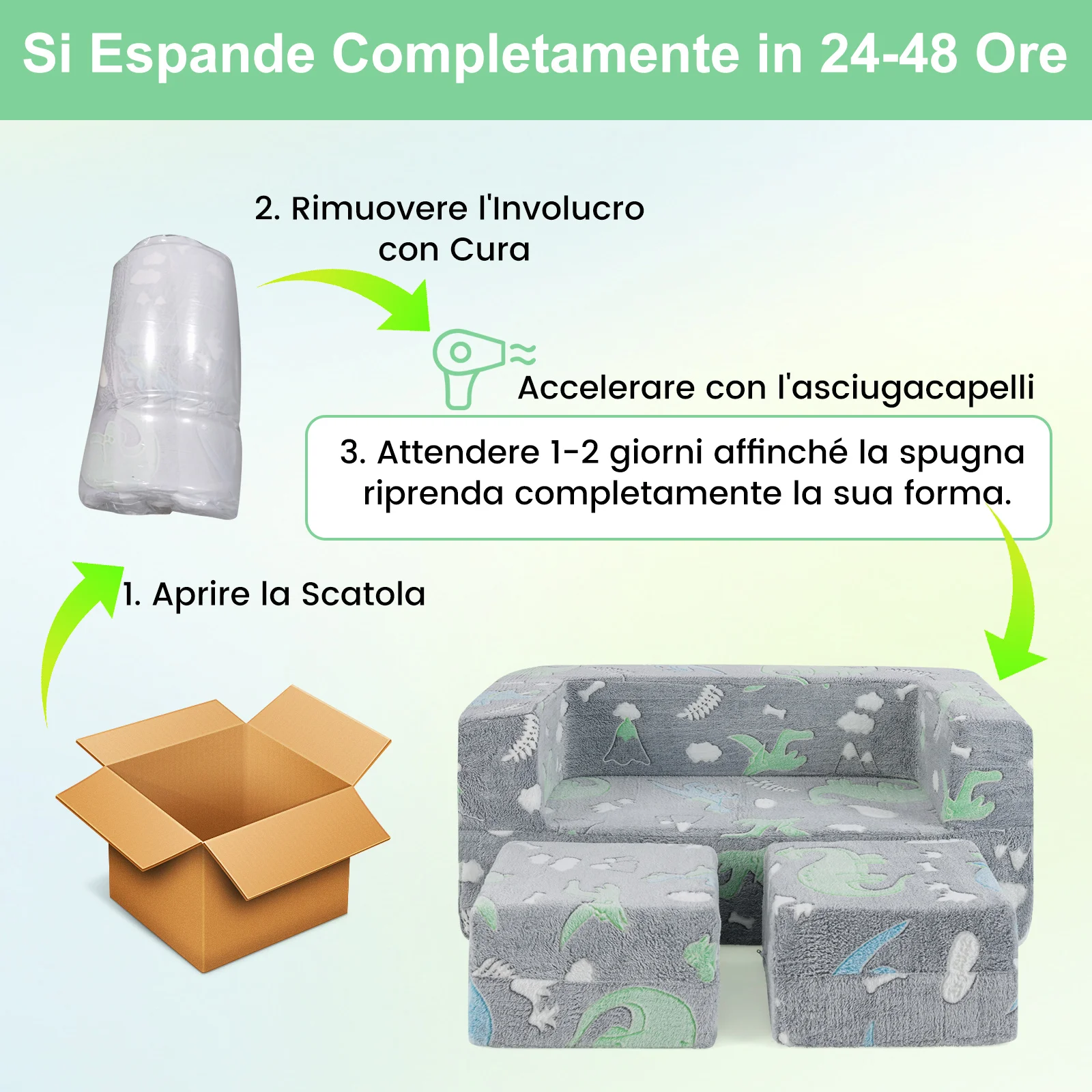 Si Espande Completamente in 24-48 Ore

2. Rimuovere l'Involucro con Cura

Accelerare con l'asciugacapelli

3. Attendere 1-2 giorni affinché la spugna riprenda completamente la sua forma.

1. Aprire la Scatola