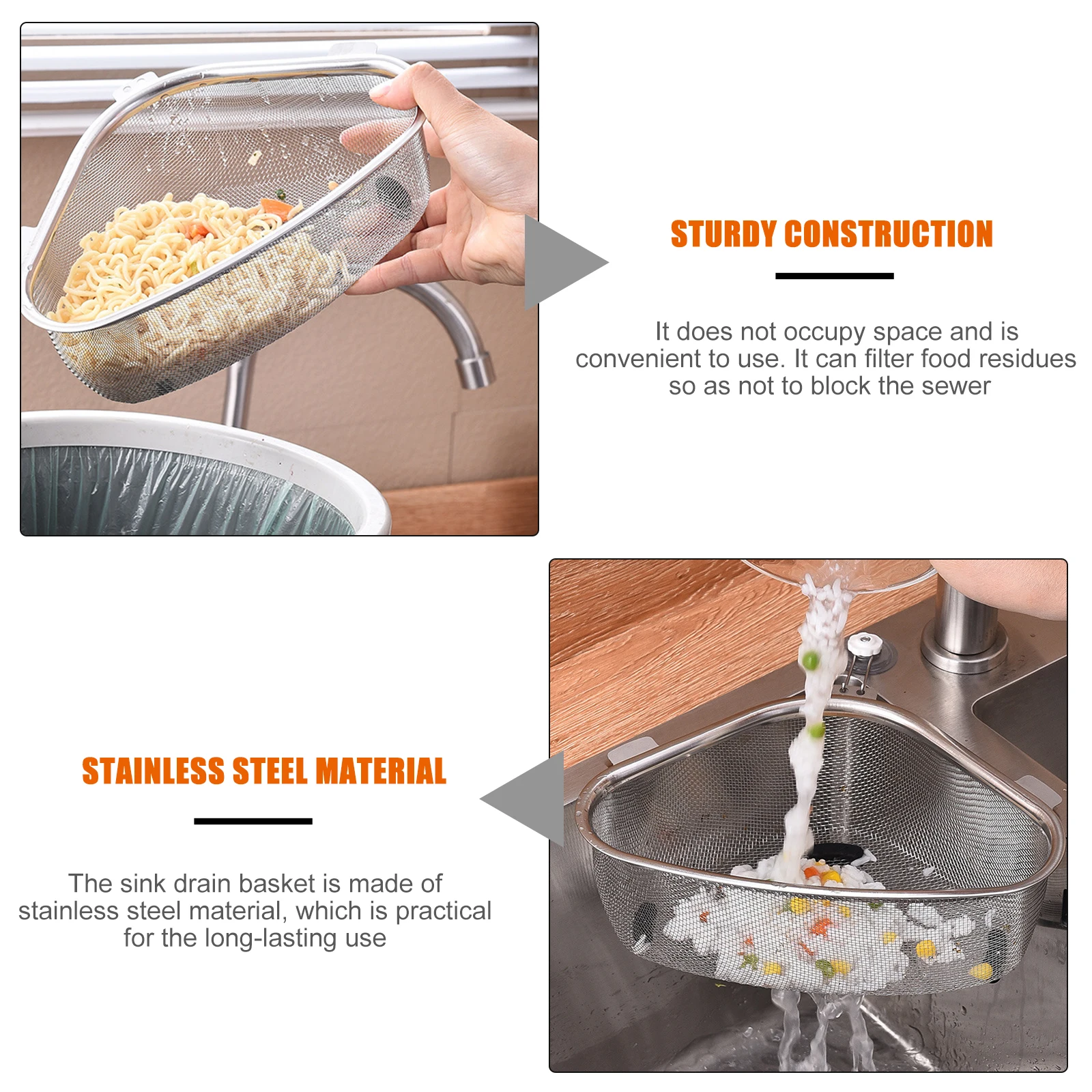 STURDY CONSTRUCTION

It does not occupy space and is convenient to use. It can filter food residues so as not to block the sewer

STAINLESS STEEL MATERIAL

The sink drain basket is made of stainless steel material, which is practical for the long-lasting use