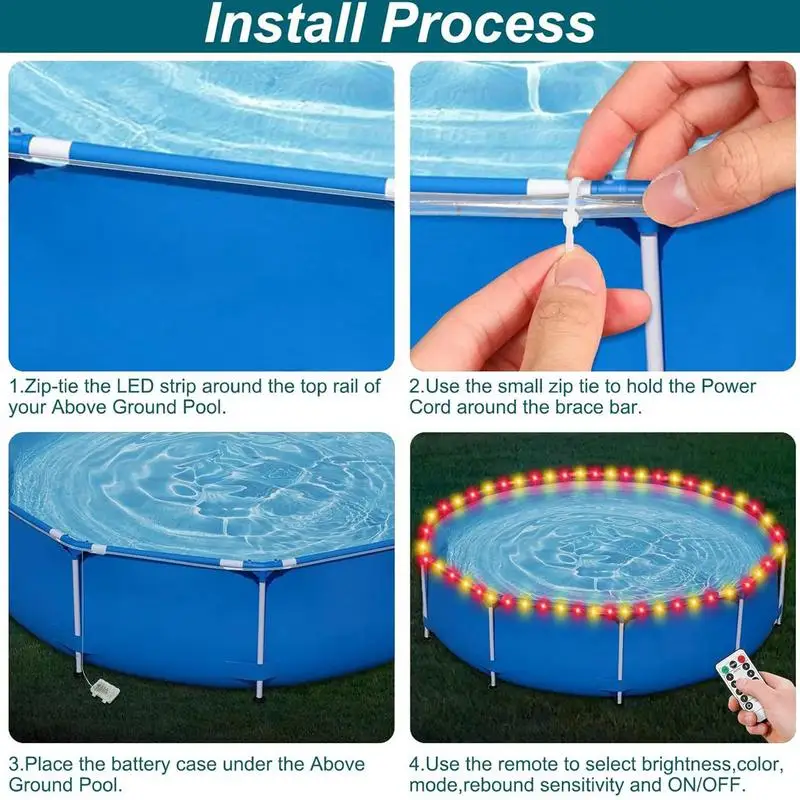 Install Process

1.Zip-tie the LED strip around the top rail of your Above Ground Pool.

2.Use the small zip tie to hold the Power Cord around the brace bar.

3.Place the battery case under the Above Ground Pool.

4.Use the remote to select brightness,color, mode,rebound sensitivity and ON/OFF.