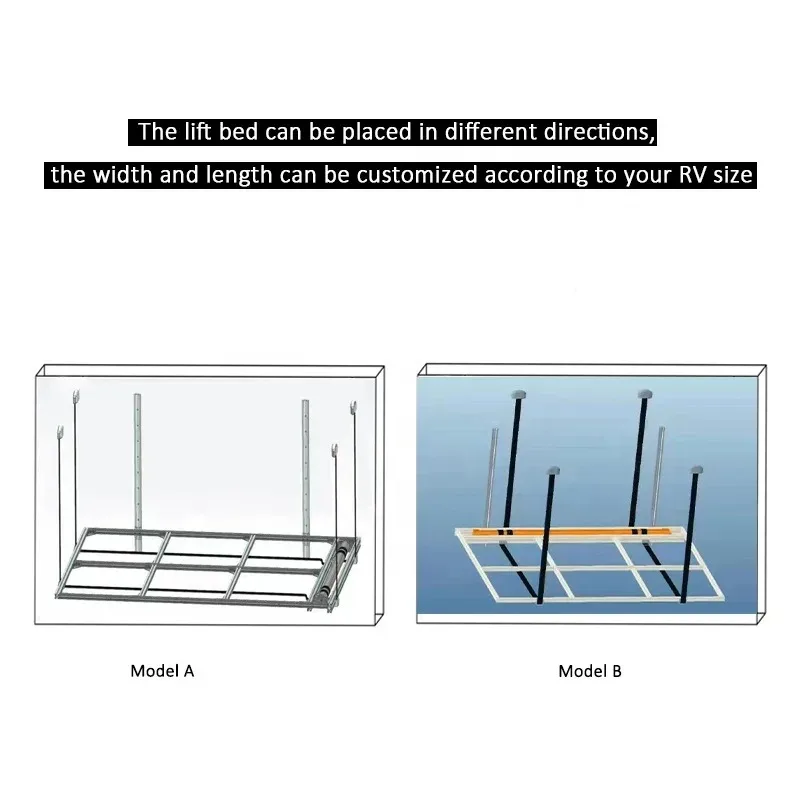 The lift bed can be placed in different directions,
the width and length can be customized according to your RV size

Model A

Model B