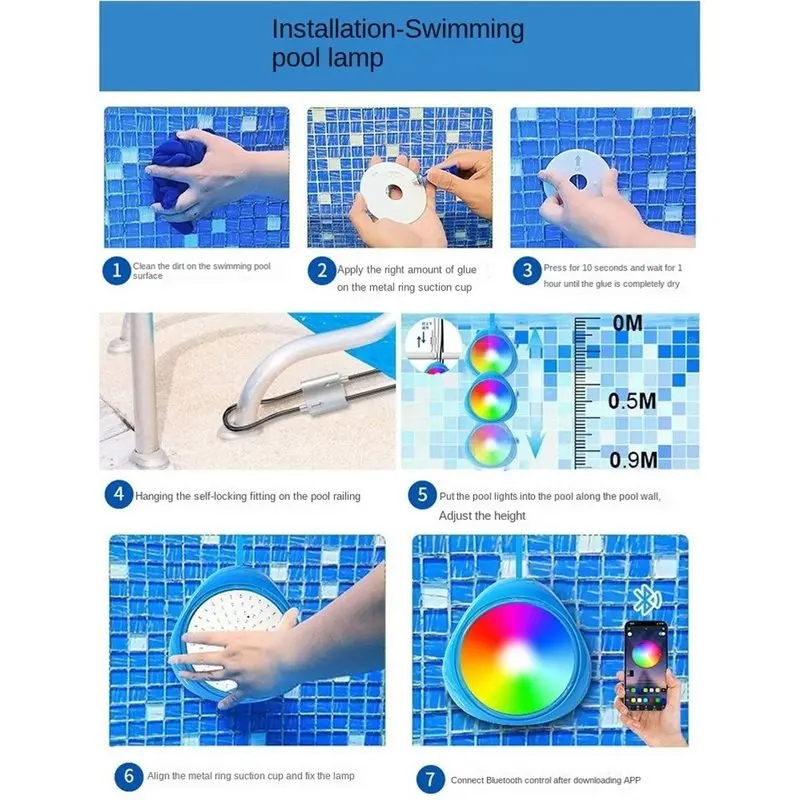 Installation-Swimming pool lamp

1 Clean the dirt on the swimming pool surface

2 Apply the right amount of glue on the metal ring suction cup

3 Press for 10 seconds and wait for 1 hour until the glue is completely dry

0M

0.5M

0.9M

4 Hanging the self-locking fitting on the pool railing

5 Put the pool lights into the pool along the pool wall, Adjust the height

6 Align the metal ring suction cup and fix the lamp

7 Connect Bluetooth control after downloading APP