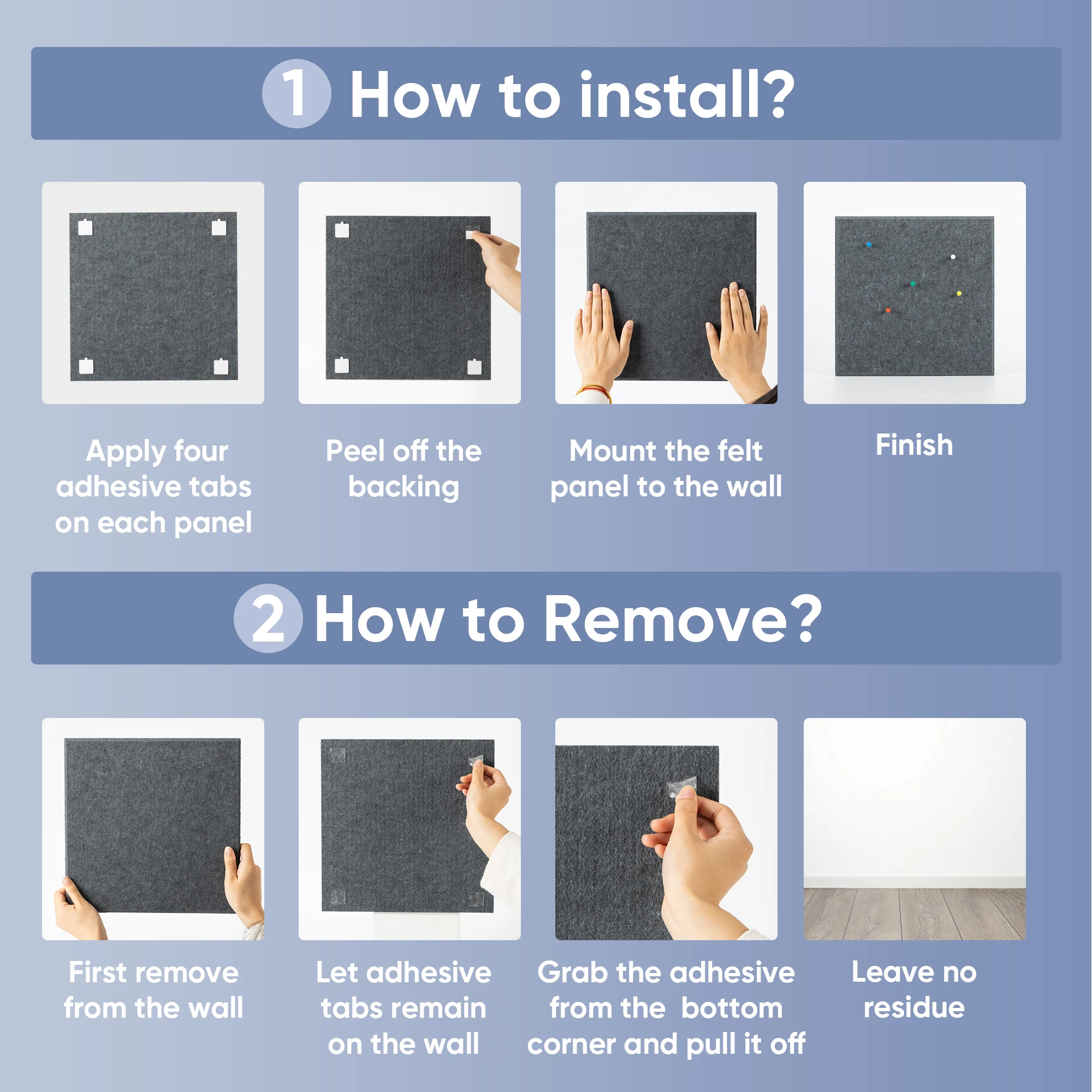 1 How to install?

Apply four adhesive tabs on each panel

Peel off the backing

Mount the felt panel to the wall

Finish

2 How to Remove?

First remove from the wall

Let adhesive tabs remain on the wall

Grab the adhesive from the bottom corner and pull it off

Leave no residue