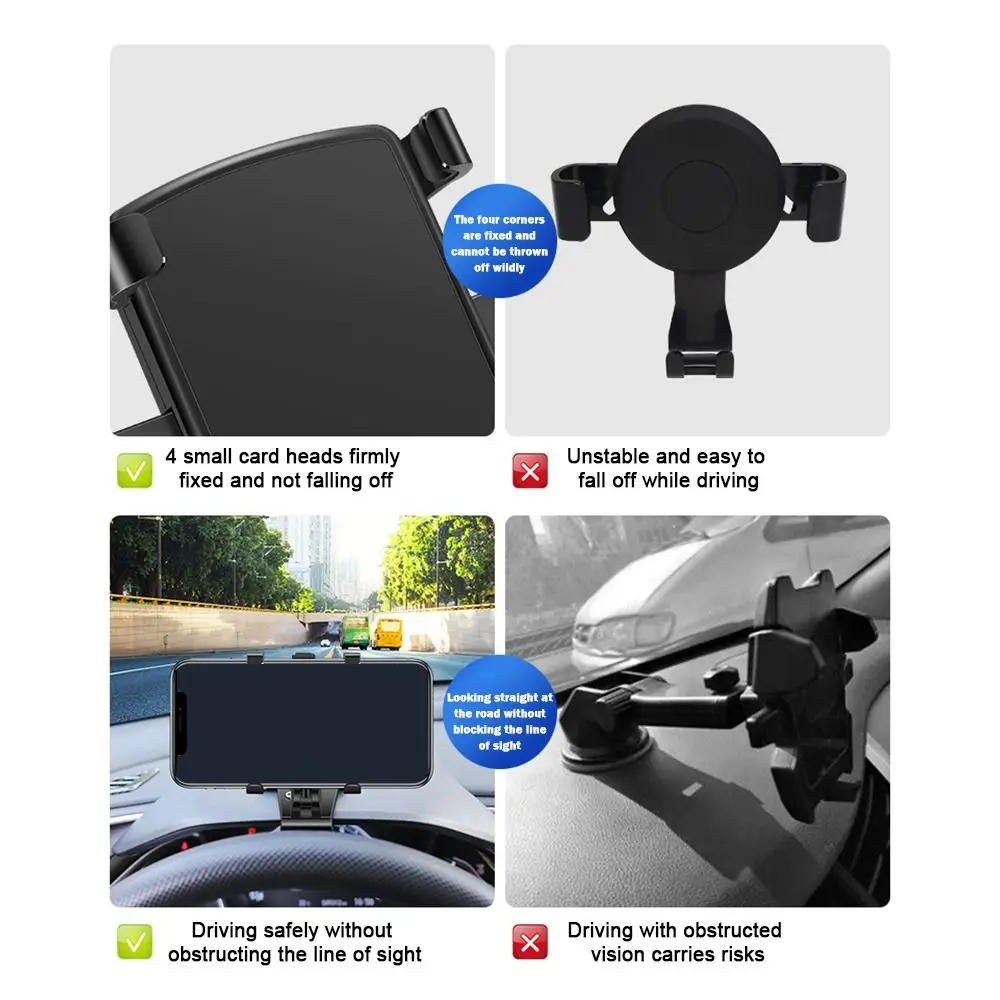 The four corners are fixed and cannot be thrown off wildly

4 small card heads firmly fixed and not falling off

Unstable and easy to fall off while driving

Looking straight at the road without blocking the line of sight

Driving safely without obstructing the line of sight

Driving with obstructed vision carries risks