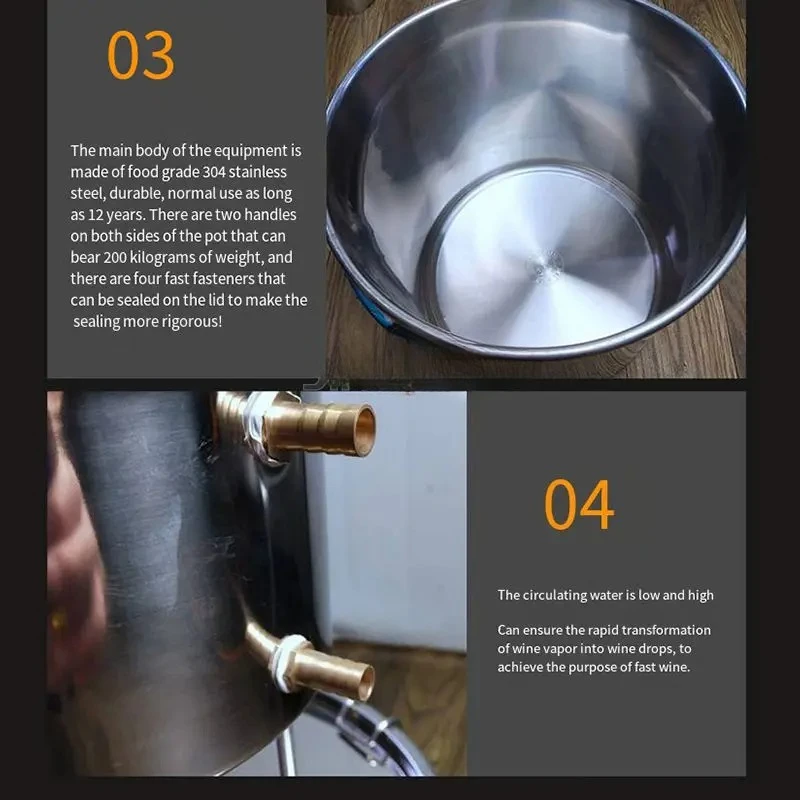 03

The main body of the equipment is made of food grade 304 stainless steel, durable, normal use as long as 12 years. There are two handles on both sides of the pot that can bear 200 kilograms of weight, and there are four fast fasteners that can be sealed on the lid to make the sealing more rigorous!

04

The circulating water is low and high

Can ensure the rapid transformation of wine vapor into wine drops, to achieve the purpose of fast wine.