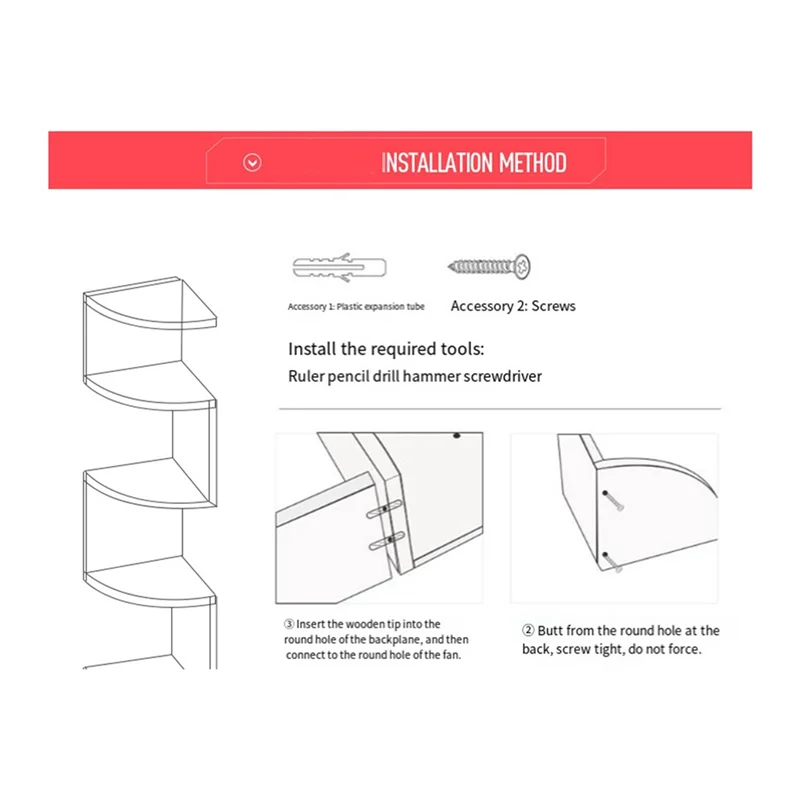 INSTALLATION METHOD

Accessory 1: Plastic expansion tube

Accessory 2: Screws

Install the required tools:

Ruler pencil drill hammer screwdriver

③ Insert the wooden tip into the round hole of the backplane, and then connect to the round hole of the fan.

② Butt from the round hole at the back, screw tight, do not force.