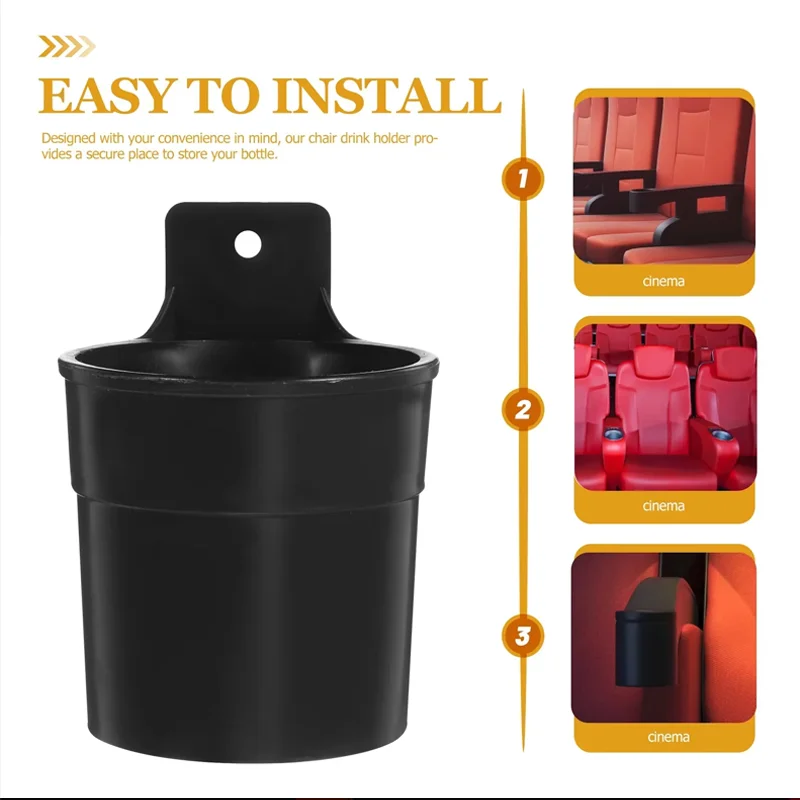 EASY TO INSTALL

Designed with your convenience in mind, our chair drink holder provides a secure place to store your bottle.

1

cinema

2

cinema

3

cinema