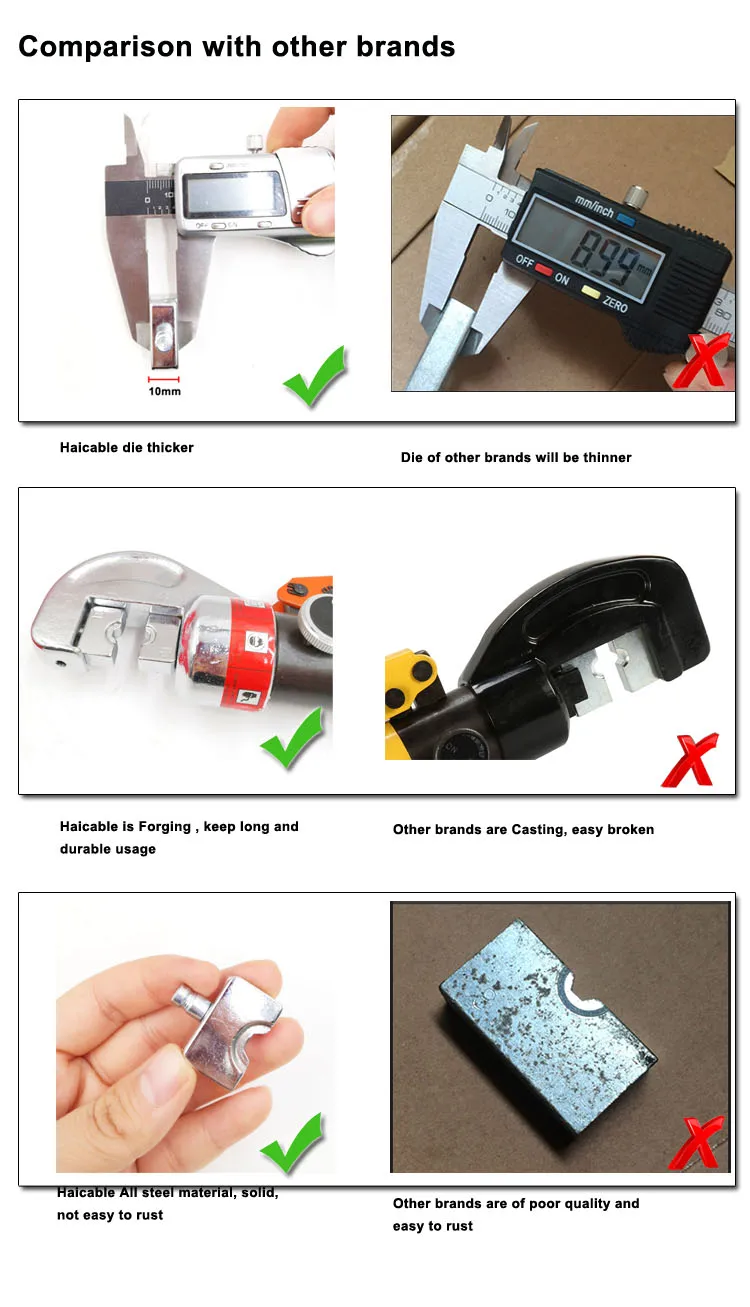 Comparison with other brands

10mm

mm/inch
8.99 mm
OFF ON ZERO

Haicable die thicker

Die of other brands will be thinner

Haicable is Forging , keep long and durable usage

Other brands are Casting, easy broken

Haicable All steel material, solid, not easy to rust

Other brands are of poor quality and easy to rust