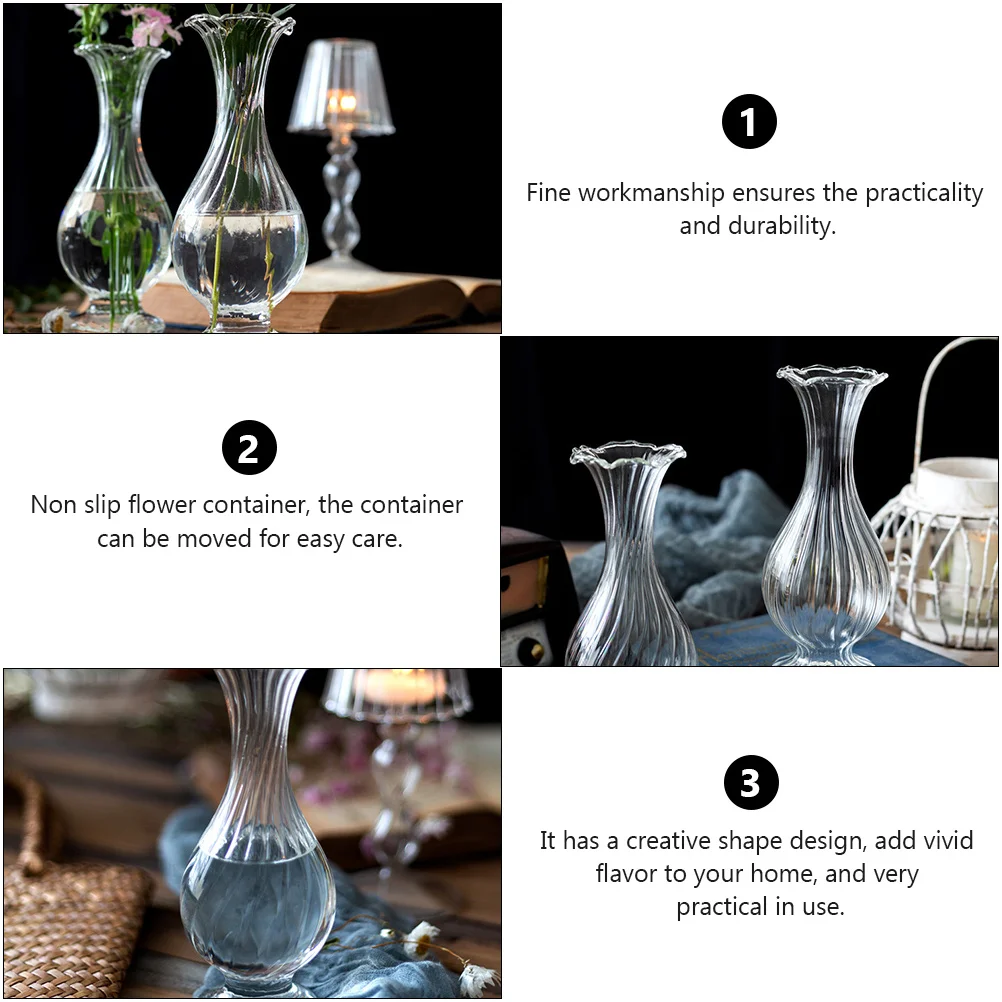 1

Fine workmanship ensures the practicality and durability.

2

Non slip flower container, the container can be moved for easy care.

3

It has a creative shape design, add vivid flavor to your home, and very practical in use.