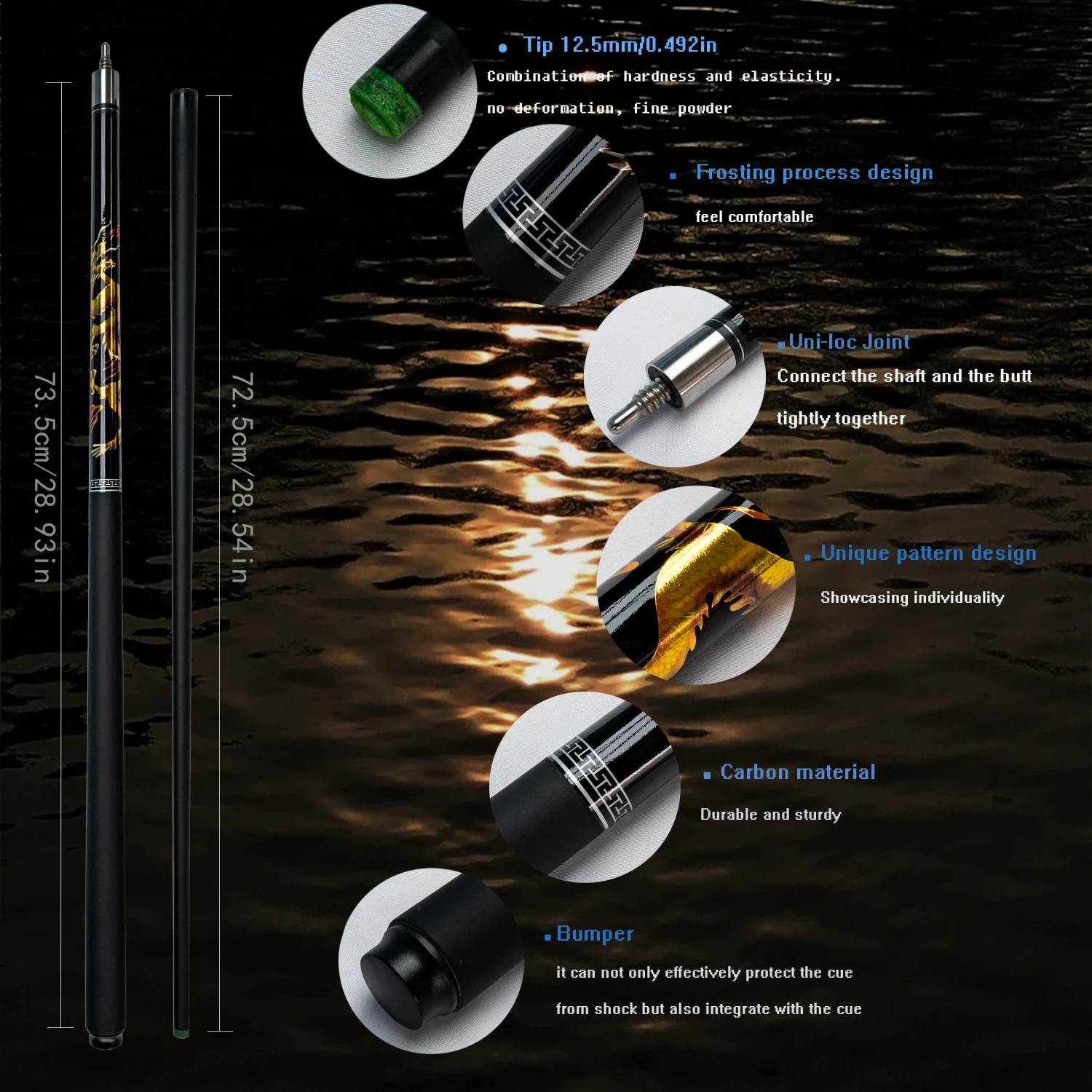 73. 5cm/28. 93in

72. 5cm/28. 54in

Tip 12.5mm/0.492in

Combination of hardness and elasticity.

no deformation, fine powder

Frosting process design

feel comfortable

Uni-loc Joint

Connect the shaft and the butt

tightly together

Unique pattern design

Showcasing individuality

Carbon material

Durable and sturdy

Bumper

it can not only effectively protect the cue

from shock but also integrate with the cue