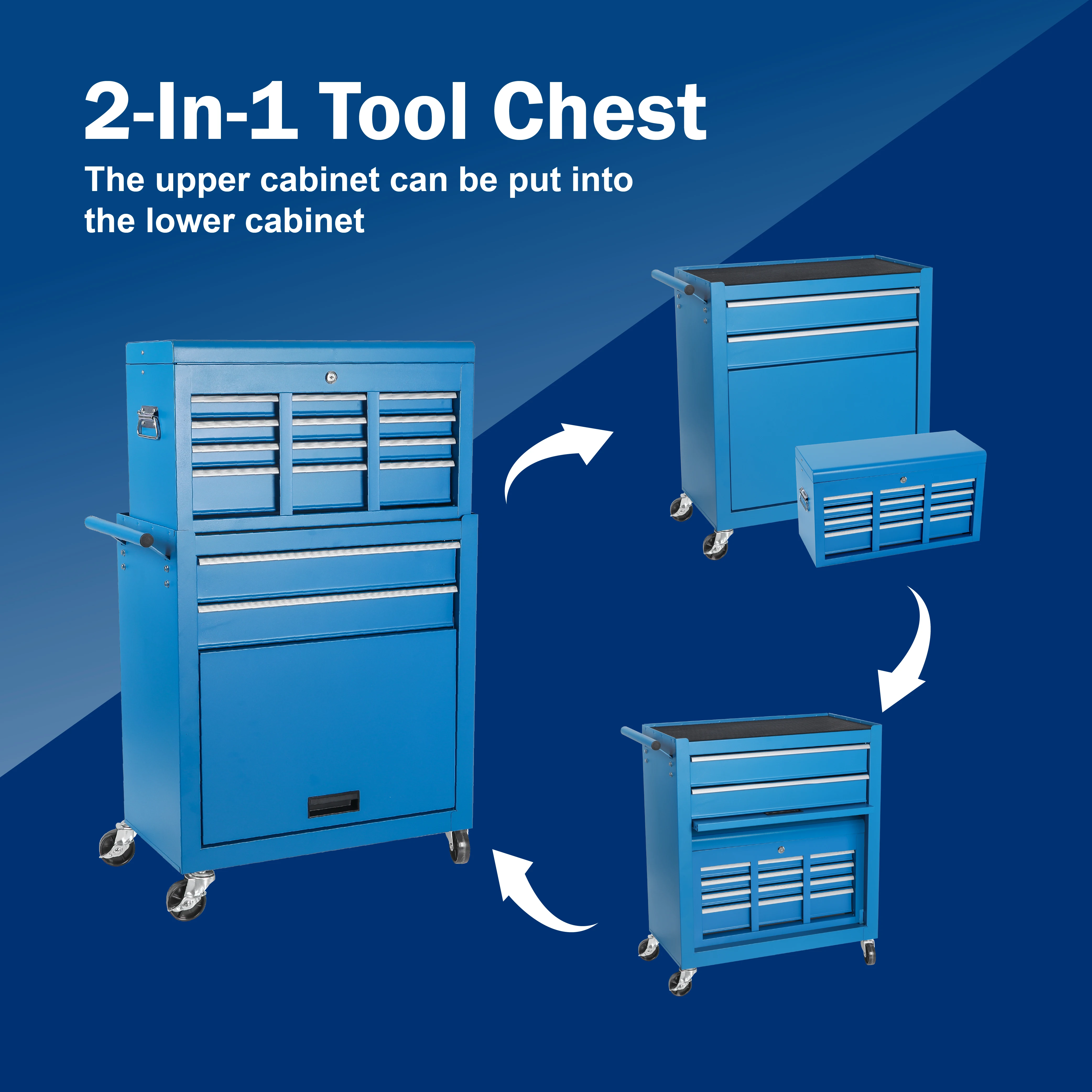 2-In-1 Tool Chest

The upper cabinet can be put into the lower cabinet