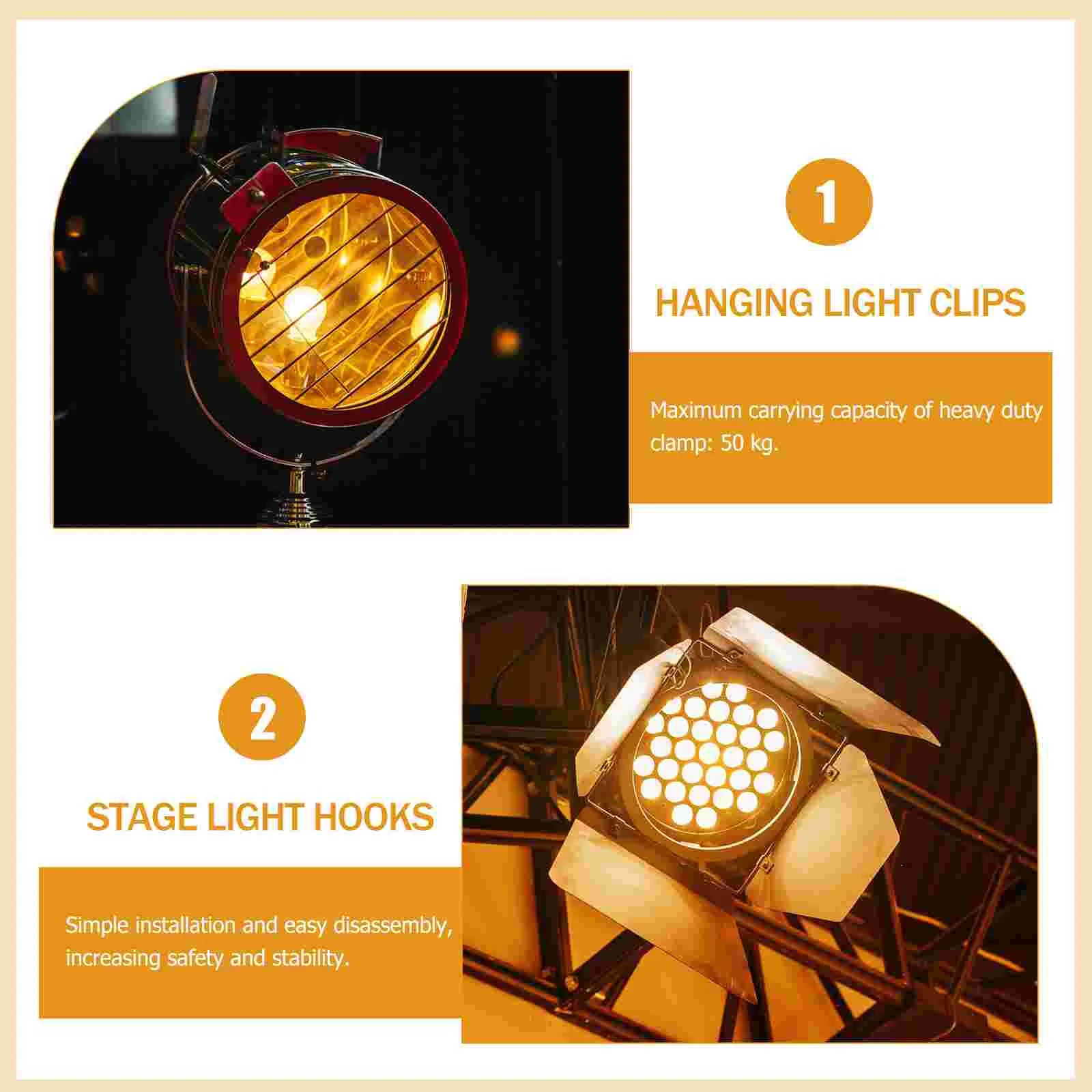 1

HANGING LIGHT CLIPS

Maximum carrying capacity of heavy duty clamp: 50 kg.

2

STAGE LIGHT HOOKS

Simple installation and easy disassembly, increasing safety and stability.