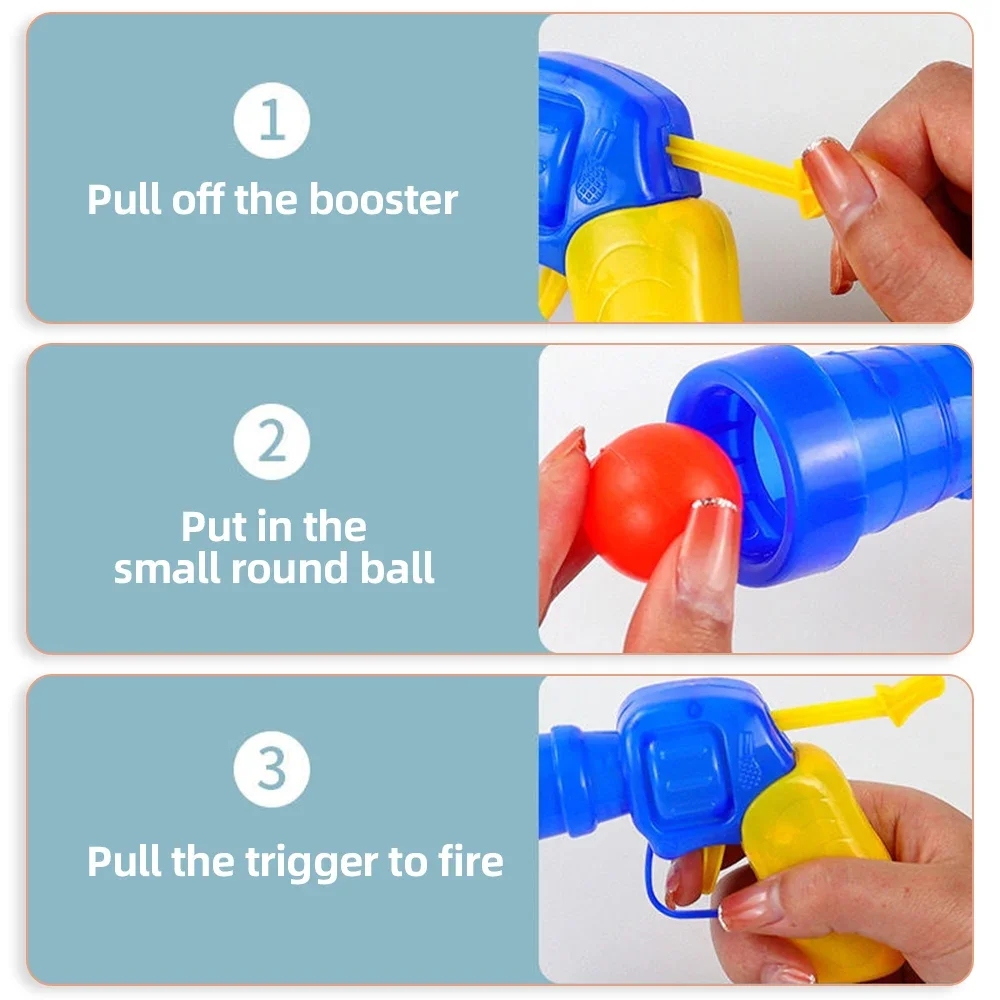 1
Pull off the booster

2
Put in the small round ball

3
Pull the trigger to fire