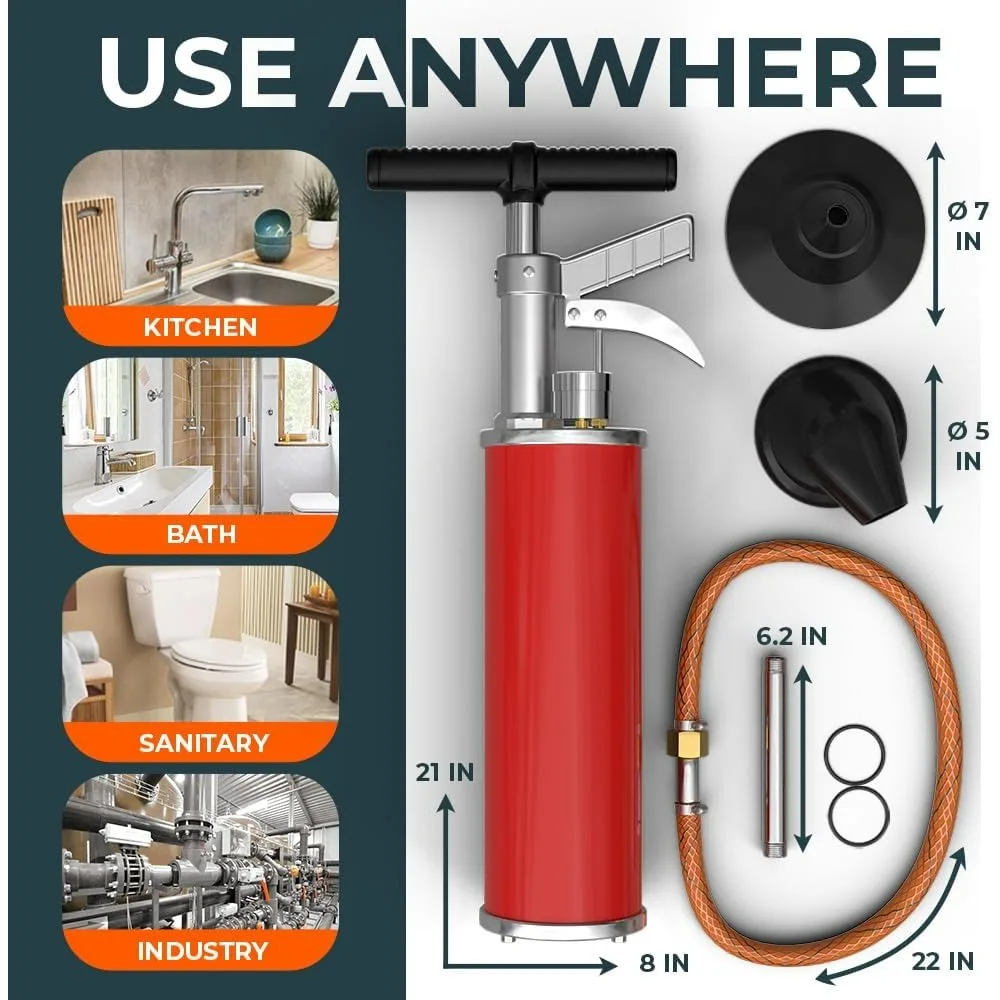 USE ANYWHERE

KITCHEN

BATH

SANITARY

INDUSTRY

Ø 7 IN

Ø 5 IN

6.2 IN

21 IN

8 IN

22 IN