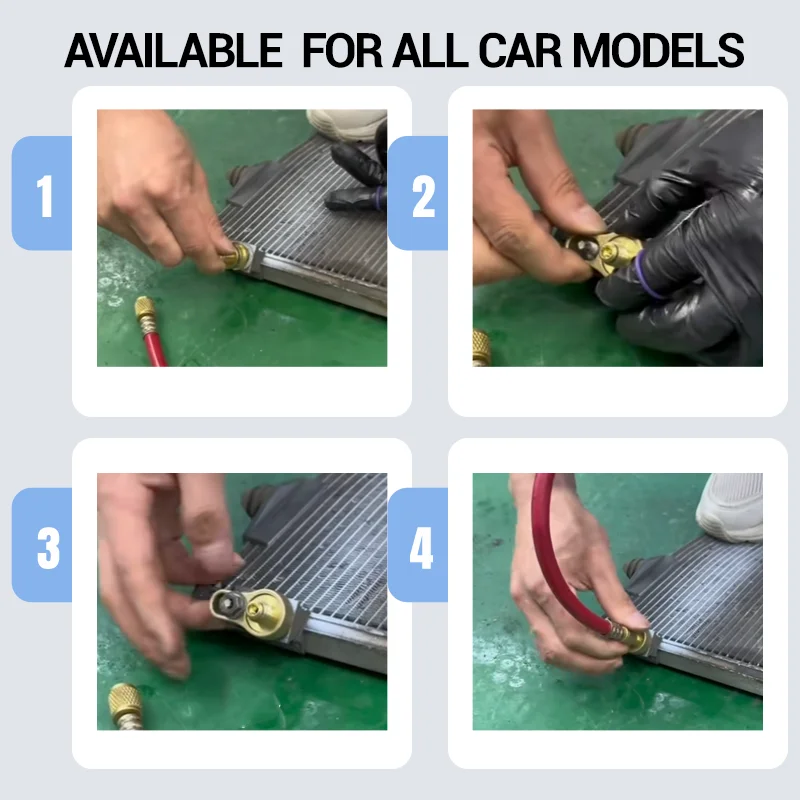 AVAILABLE FOR ALL CAR MODELS

1

2

3

4