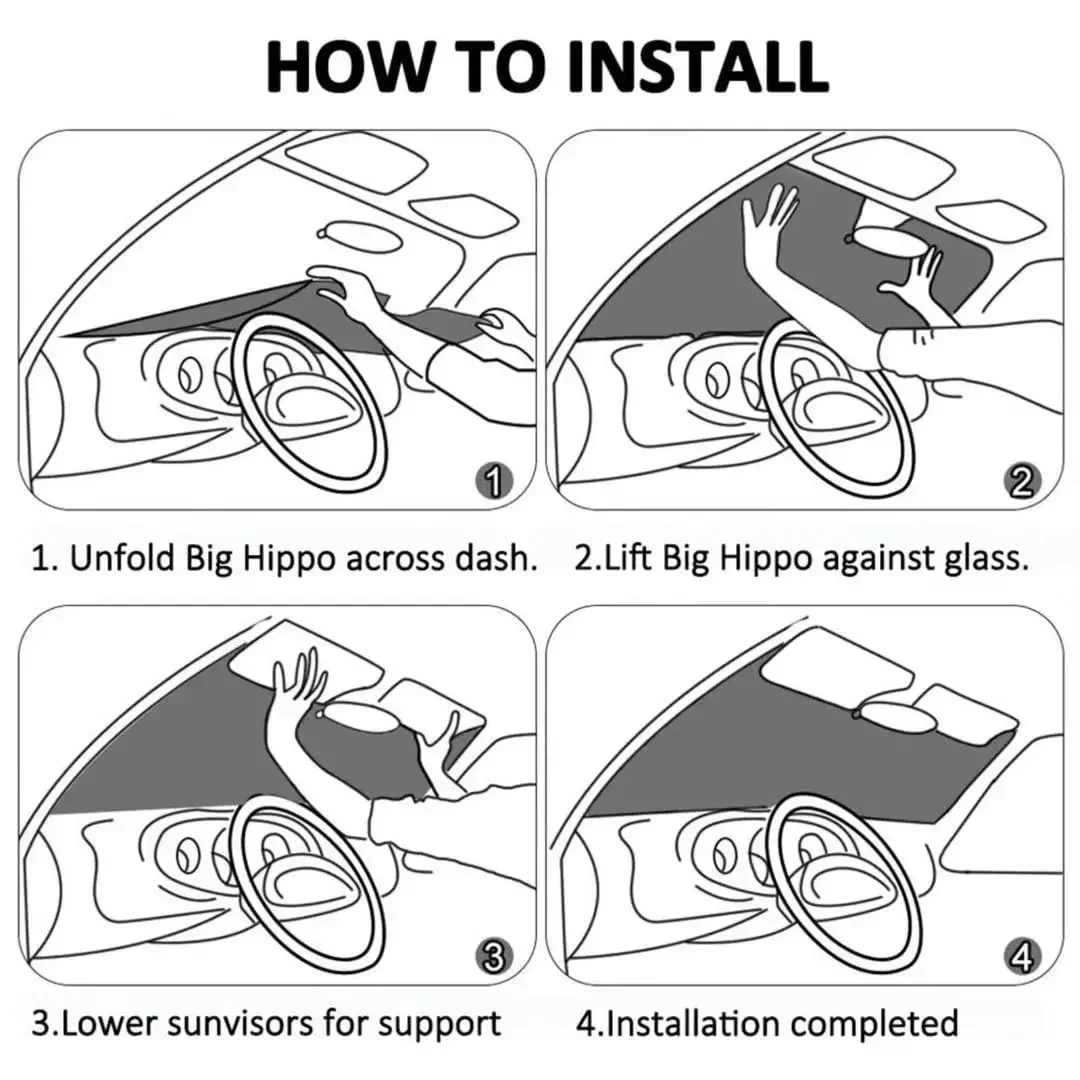 HOW TO INSTALL

1

1. Unfold Big Hippo across dash.

2

2.Lift Big Hippo against glass.

3

3.Lower sunvisors for support

4

4.Installation completed