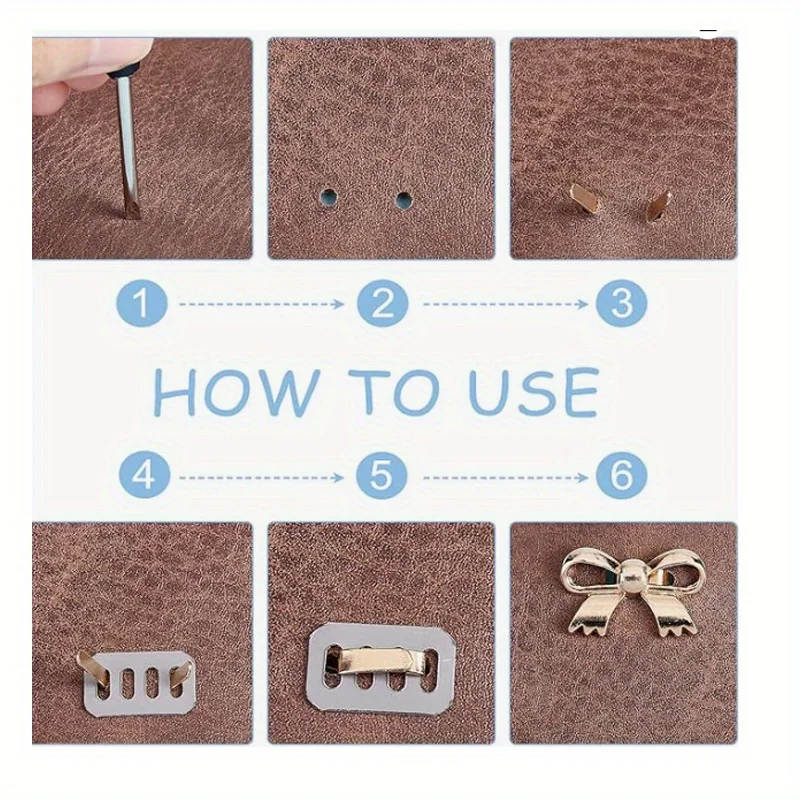 1 2 3

HOW TO USE

4 5 6