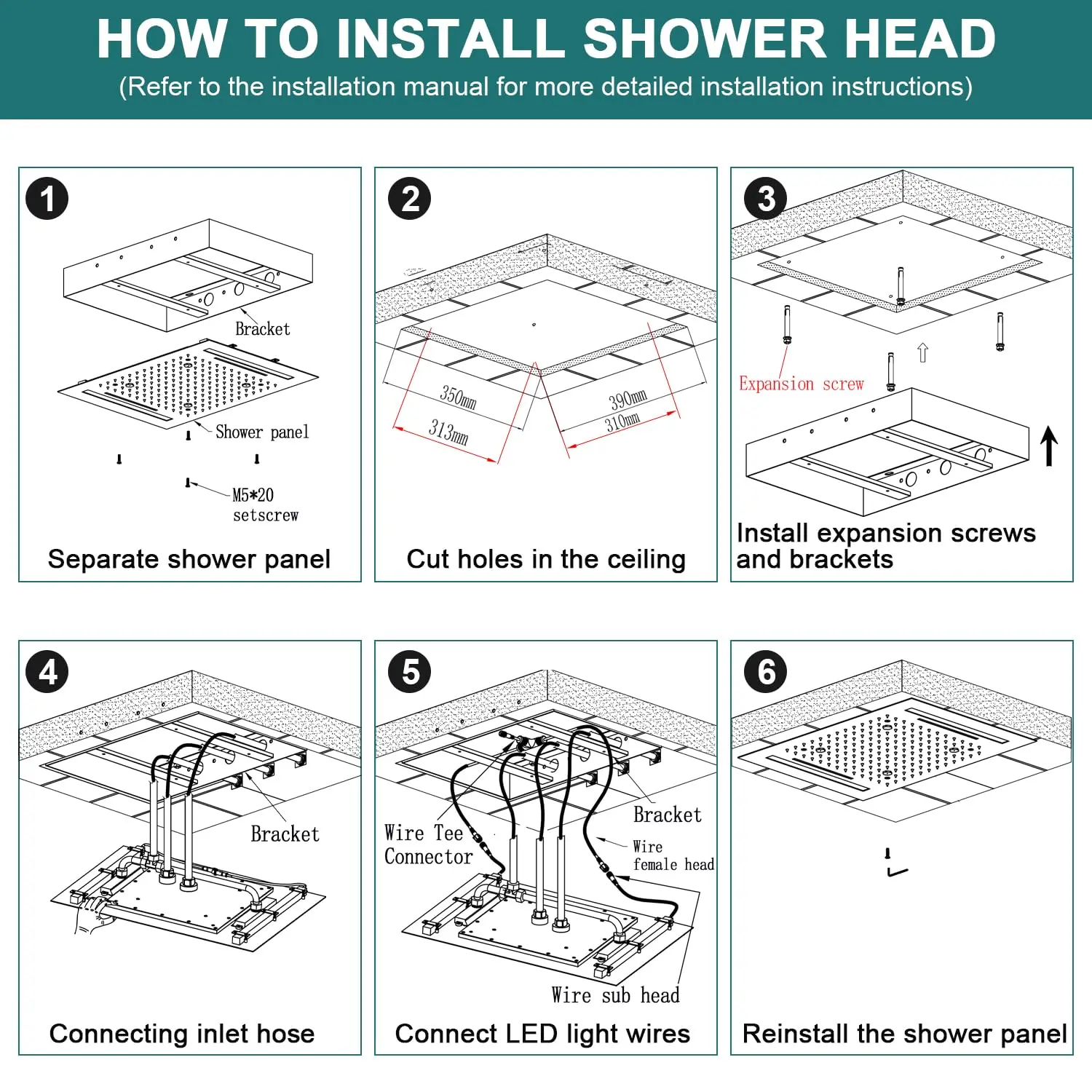 HOW TO INSTALL SHOWER HEAD
(Refer to the installation manual for more detailed installation instructions)

1
Bracket
Shower panel
M5*20 setscrew
Separate shower panel

2
350mm
313mm
390mm
310mm
Cut holes in the ceiling

3
Expansion screw
Install expansion screws and brackets

4
Bracket
Connecting inlet hose

5
Wire Tee Connector
Bracket
Wire female head
Wire sub head
Connect LED light wires

6
Reinstall the shower panel