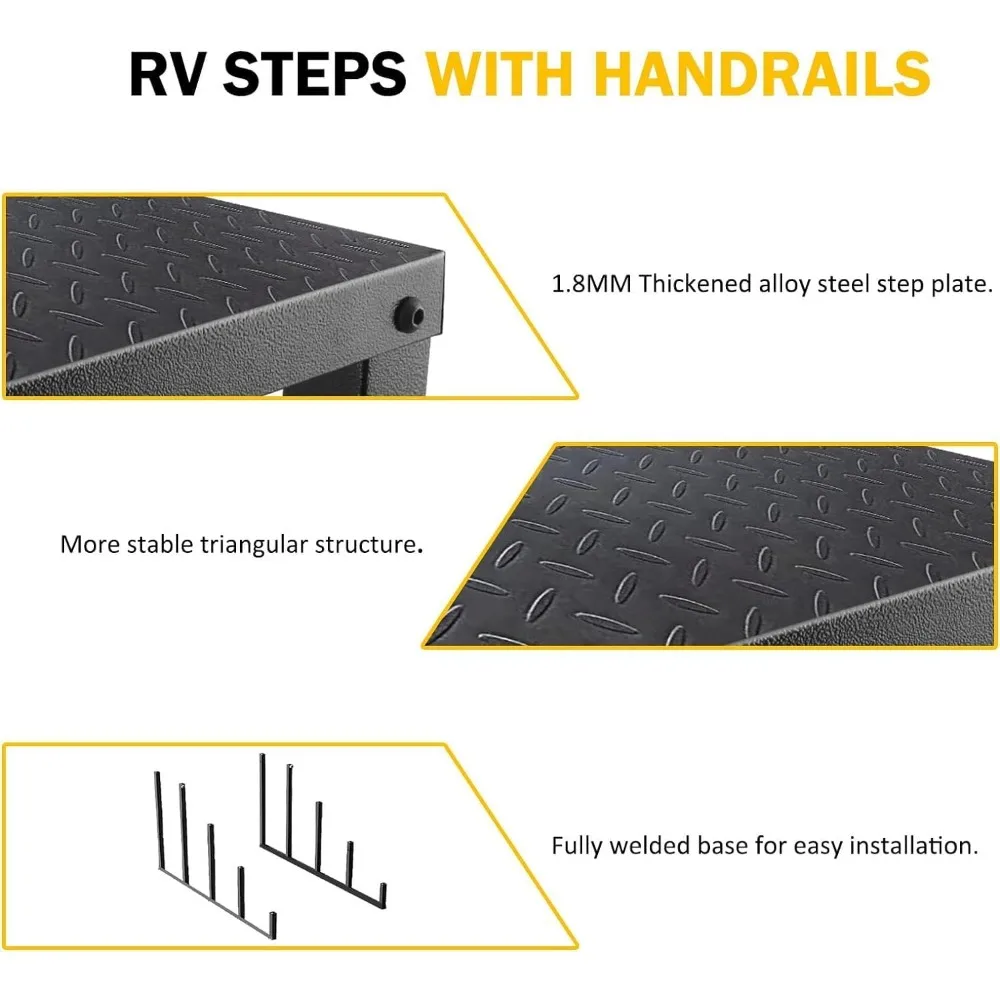 RV STEPS WITH HANDRAILS

1.8MM Thickened alloy steel step plate.

More stable triangular structure.

Fully welded base for easy installation.