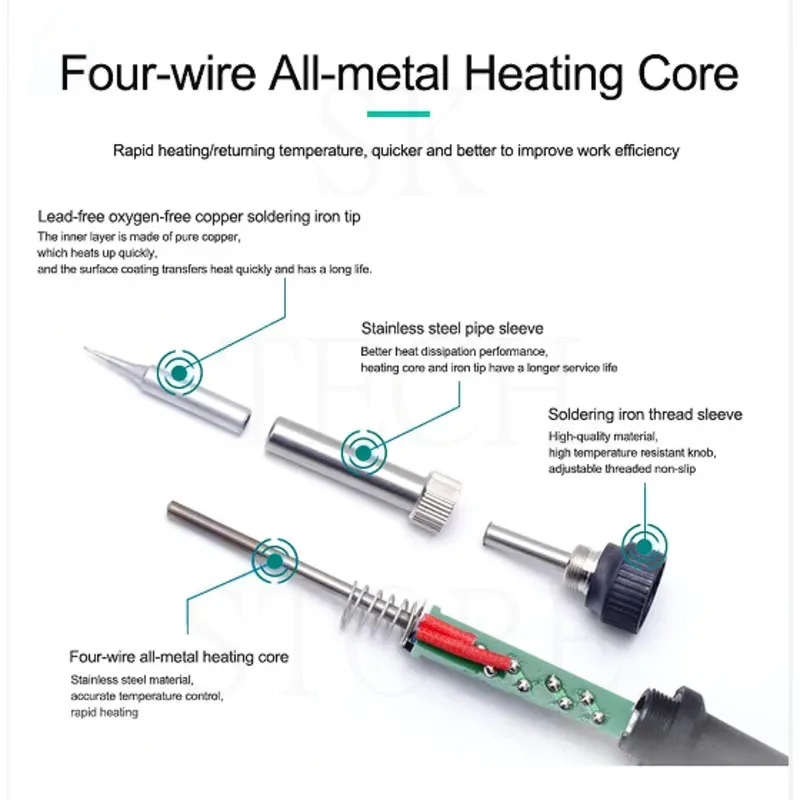 Four-wire All-metal Heating Core

Rapid heating/returning temperature, quicker and better to improve work efficiency

Lead-free oxygen-free copper soldering iron tip
The inner layer is made of pure copper, which heats up quickly, and the surface coating transfers heat quickly and has a long life.

Stainless steel pipe sleeve
Better heat dissipation performance, heating core and iron tip have a longer service life

Soldering iron thread sleeve
High-quality material, high temperature resistant knob, adjustable threaded non-slip

Four-wire all-metal heating core
Stainless steel material, accurate temperature control, rapid heating

SK TECH STORE