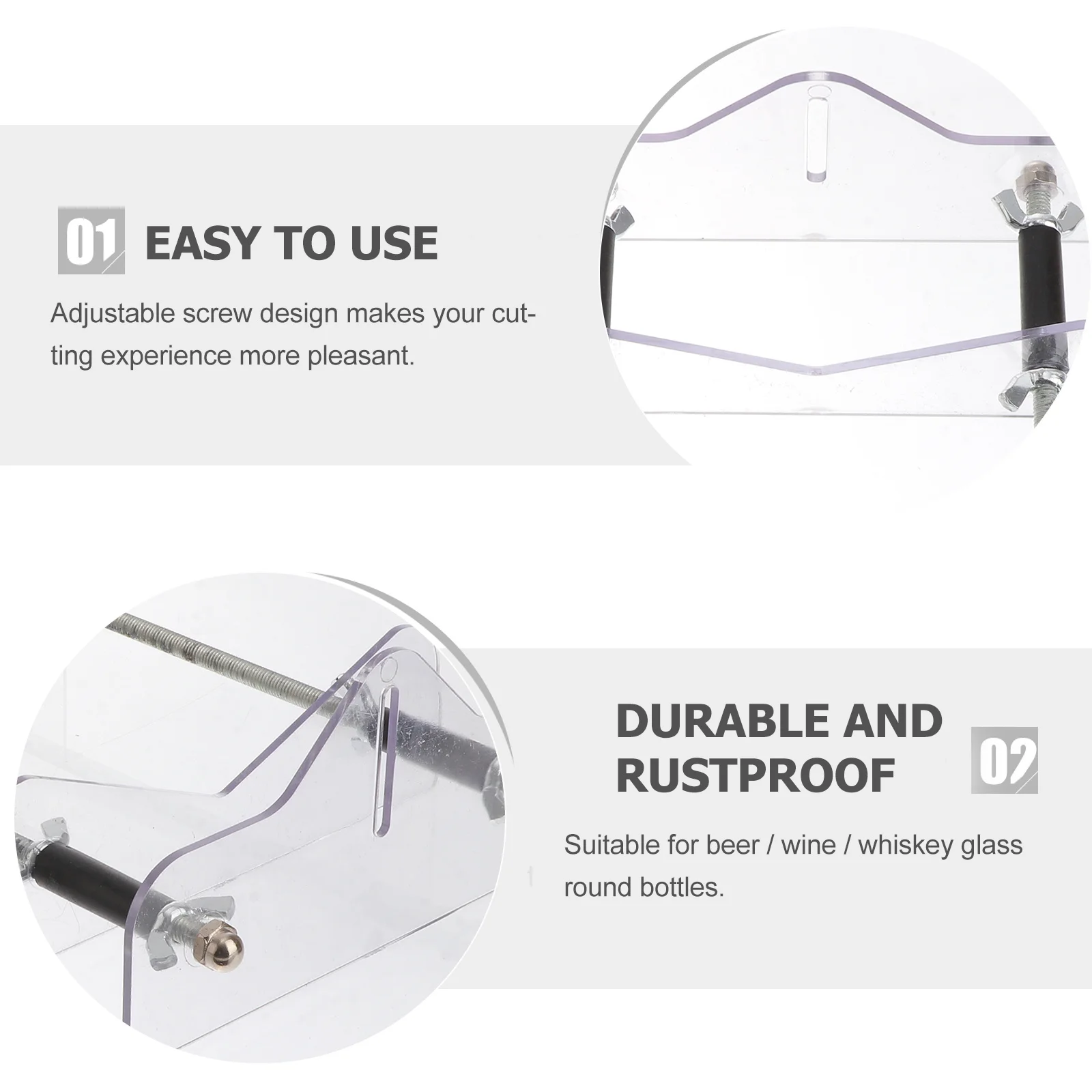 01 EASY TO USE

Adjustable screw design makes your cutting experience more pleasant.

DURABLE AND RUSTPROOF 02

Suitable for beer / wine / whiskey glass round bottles.