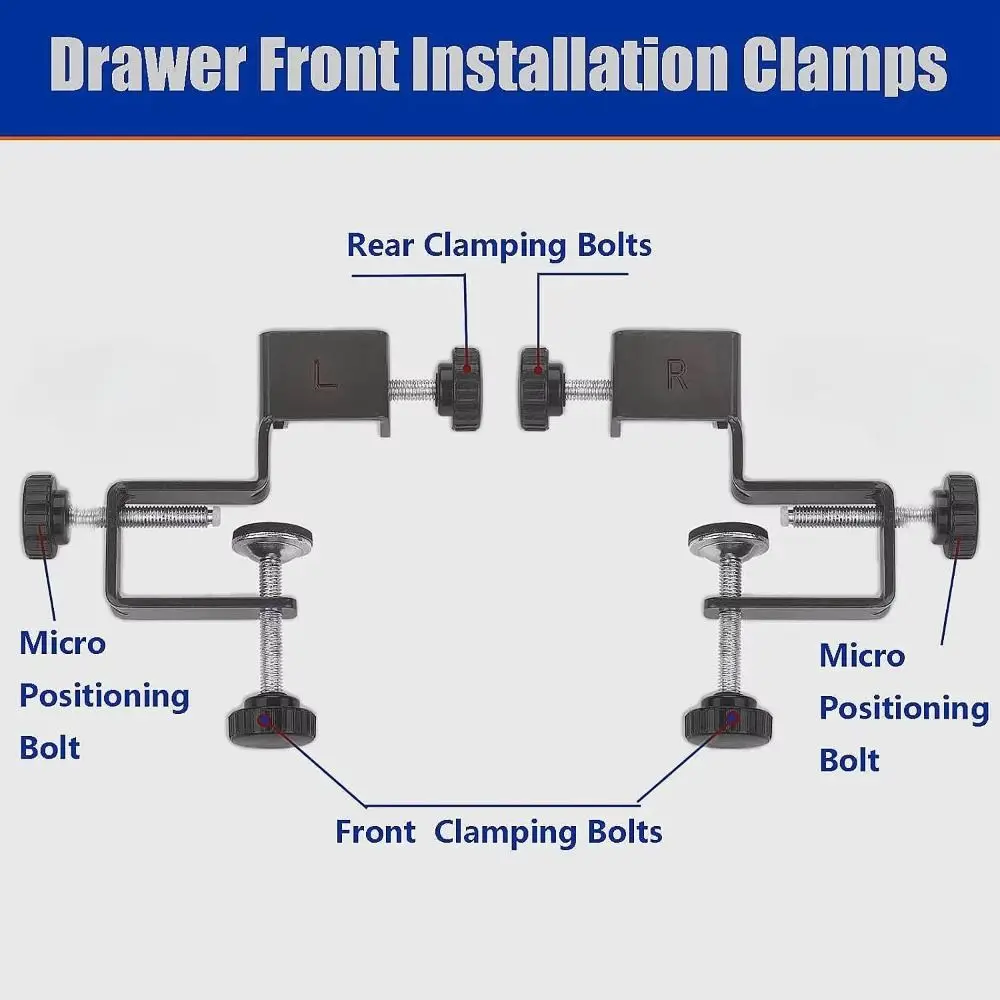 Drawer Front Installation Clamps

Rear Clamping Bolts

L

R

Micro Positioning Bolt

Micro Positioning Bolt

Front Clamping Bolts