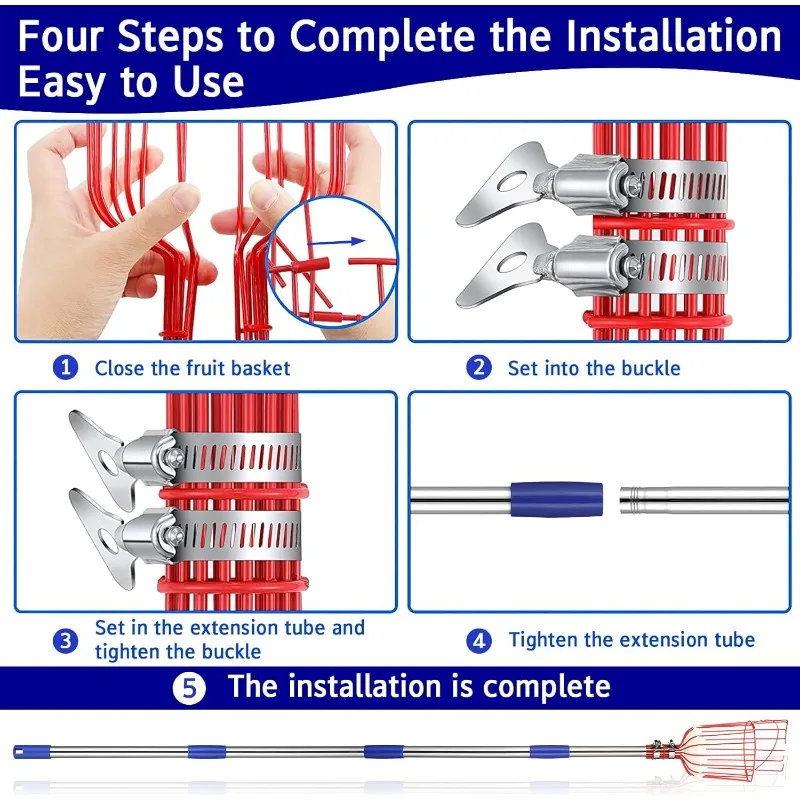 Four Steps to Complete the Installation
Easy to Use

1 Close the fruit basket

2 Set into the buckle

3 Set in the extension tube and tighten the buckle

4 Tighten the extension tube

5 The installation is complete