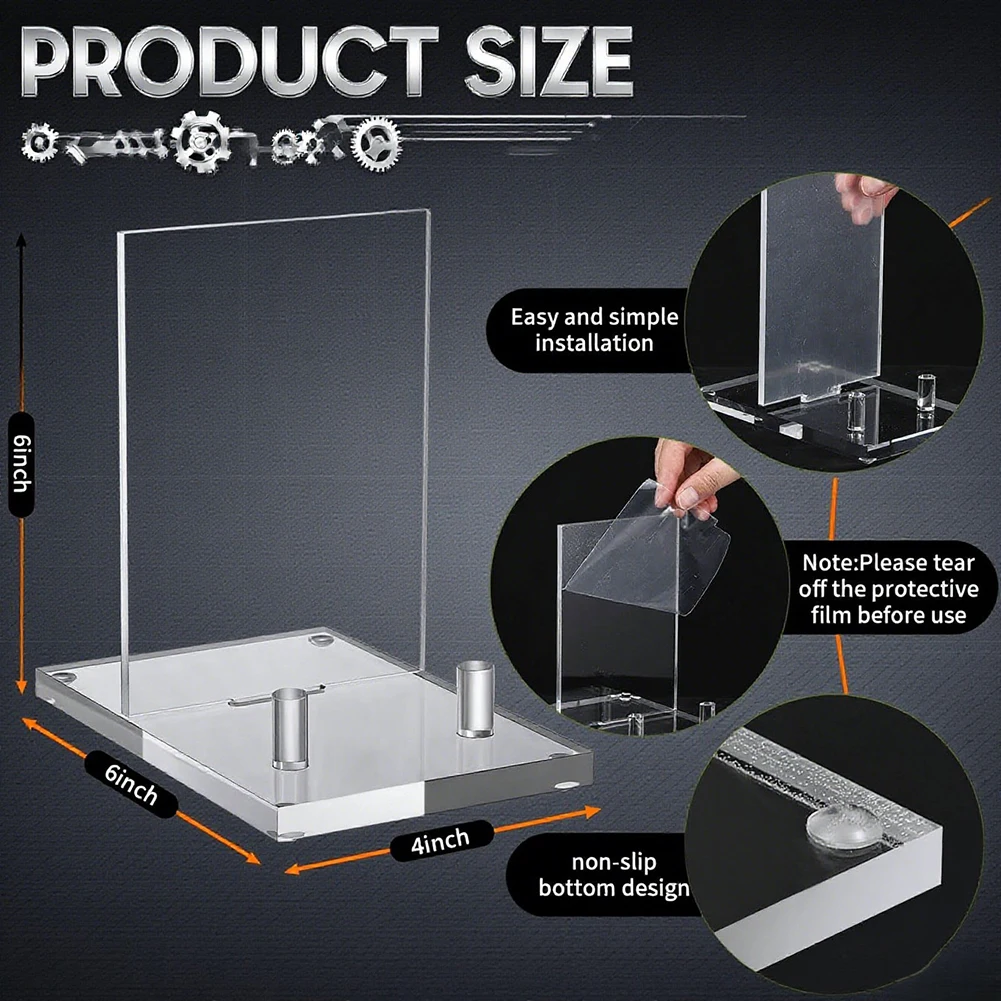 PRODUCT SIZE

6inch

6inch

4inch

Easy and simple installation

Note:Please tear off the protective film before use

non-slip bottom design