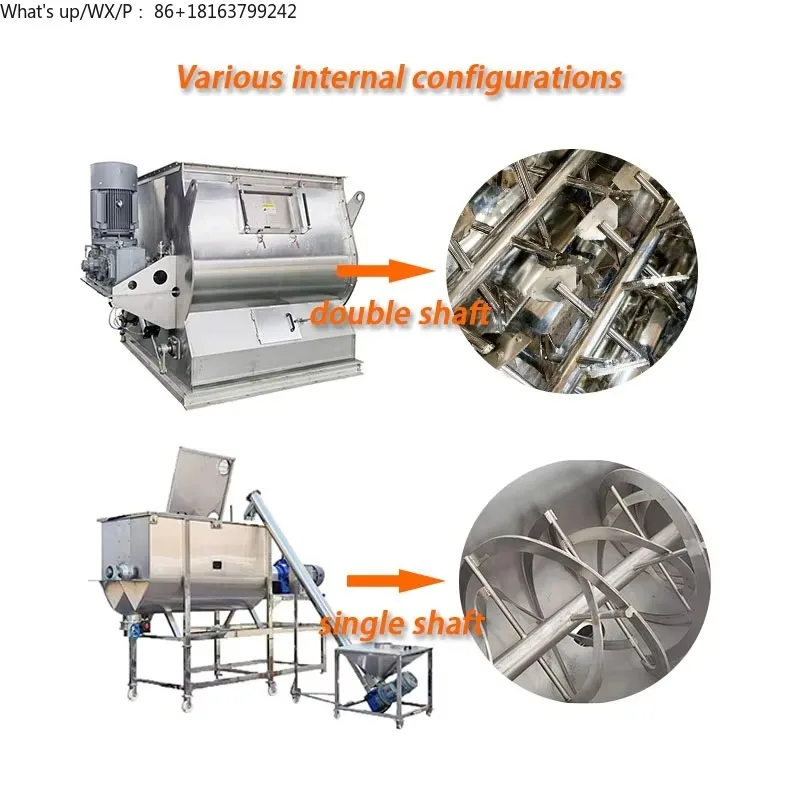 What's up/WX/P： 86+18163799242

Various internal configurations

double shaft

single shaft