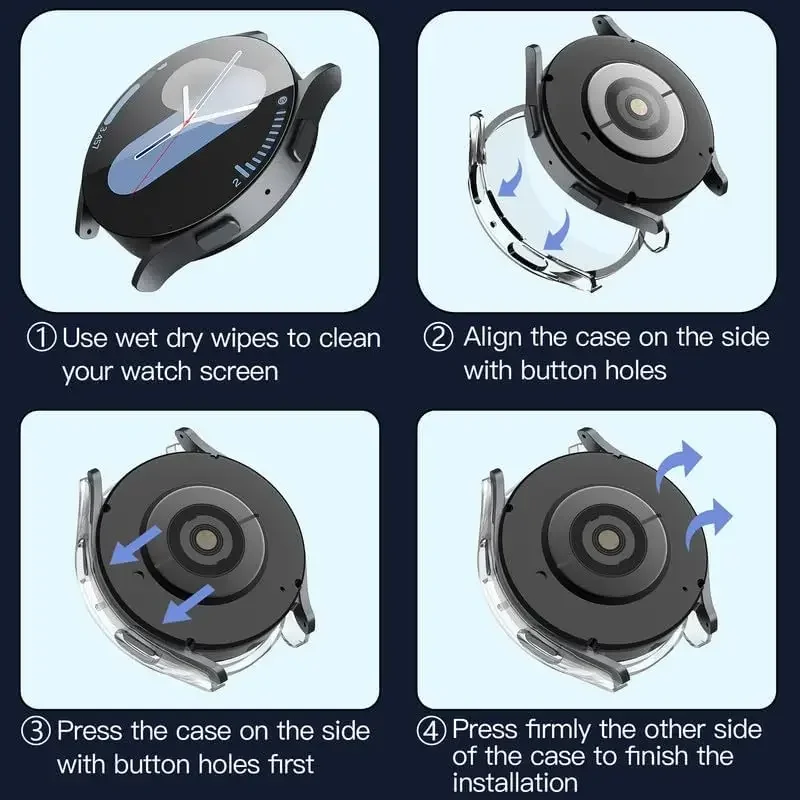 ① Use wet dry wipes to clean your watch screen

② Align the case on the side with button holes

③ Press the case on the side with button holes first

④ Press firmly the other side of the case to finish the installation