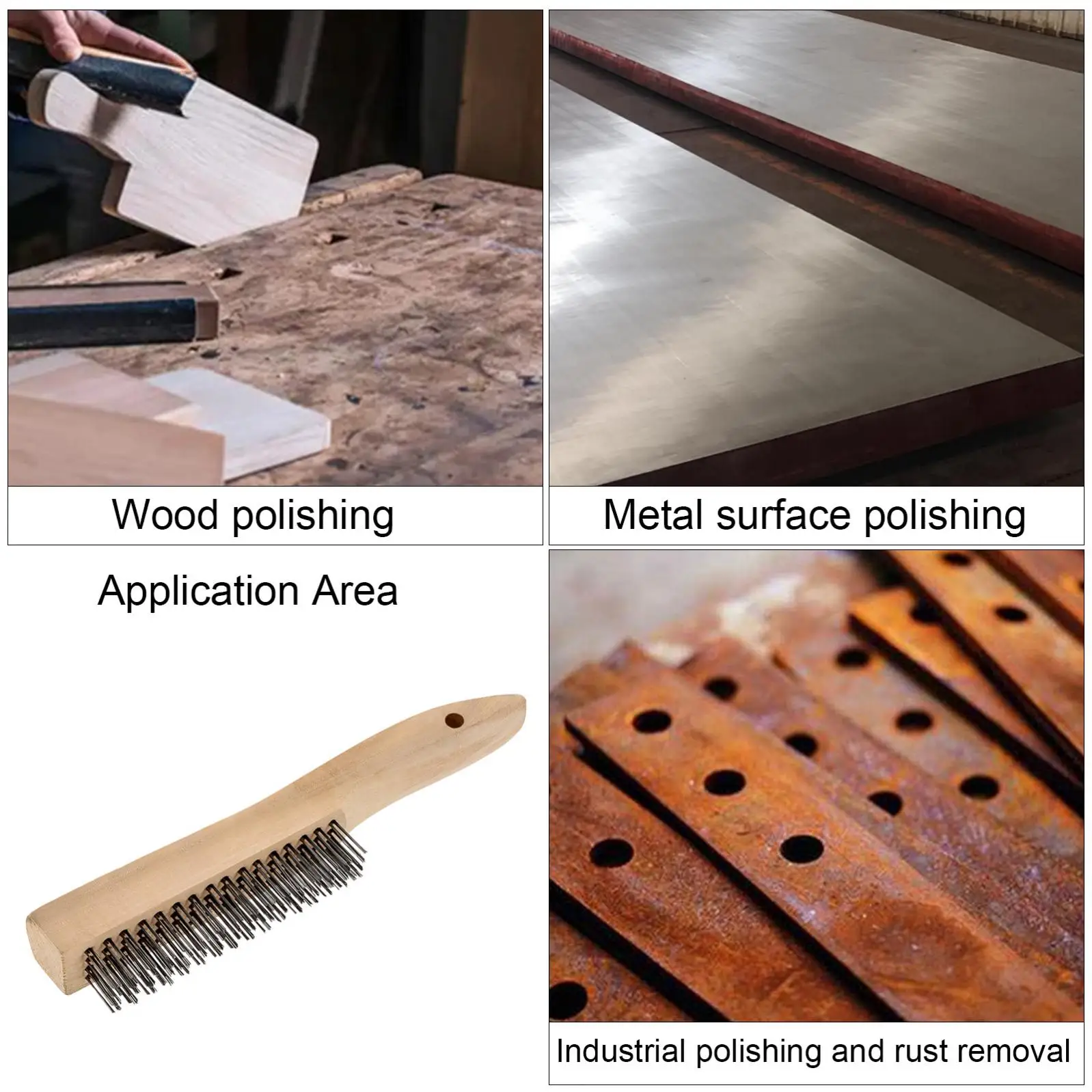 Wood polishing

Metal surface polishing

Application Area

Industrial polishing and rust removal