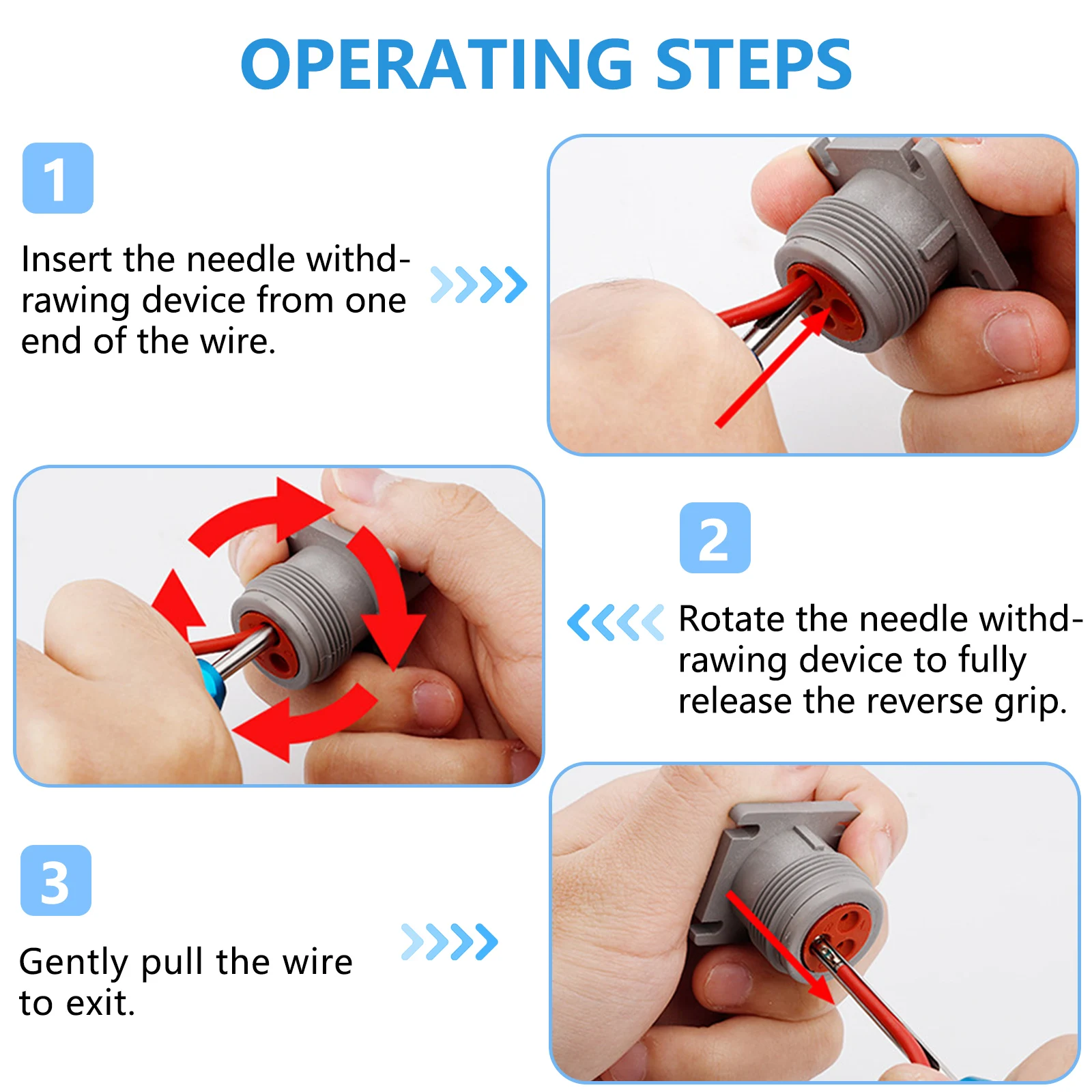 OPERATING STEPS

1

Insert the needle withdrawing device from one end of the wire.

2

Rotate the needle withdrawing device to fully release the reverse grip.

3

Gently pull the wire to exit.