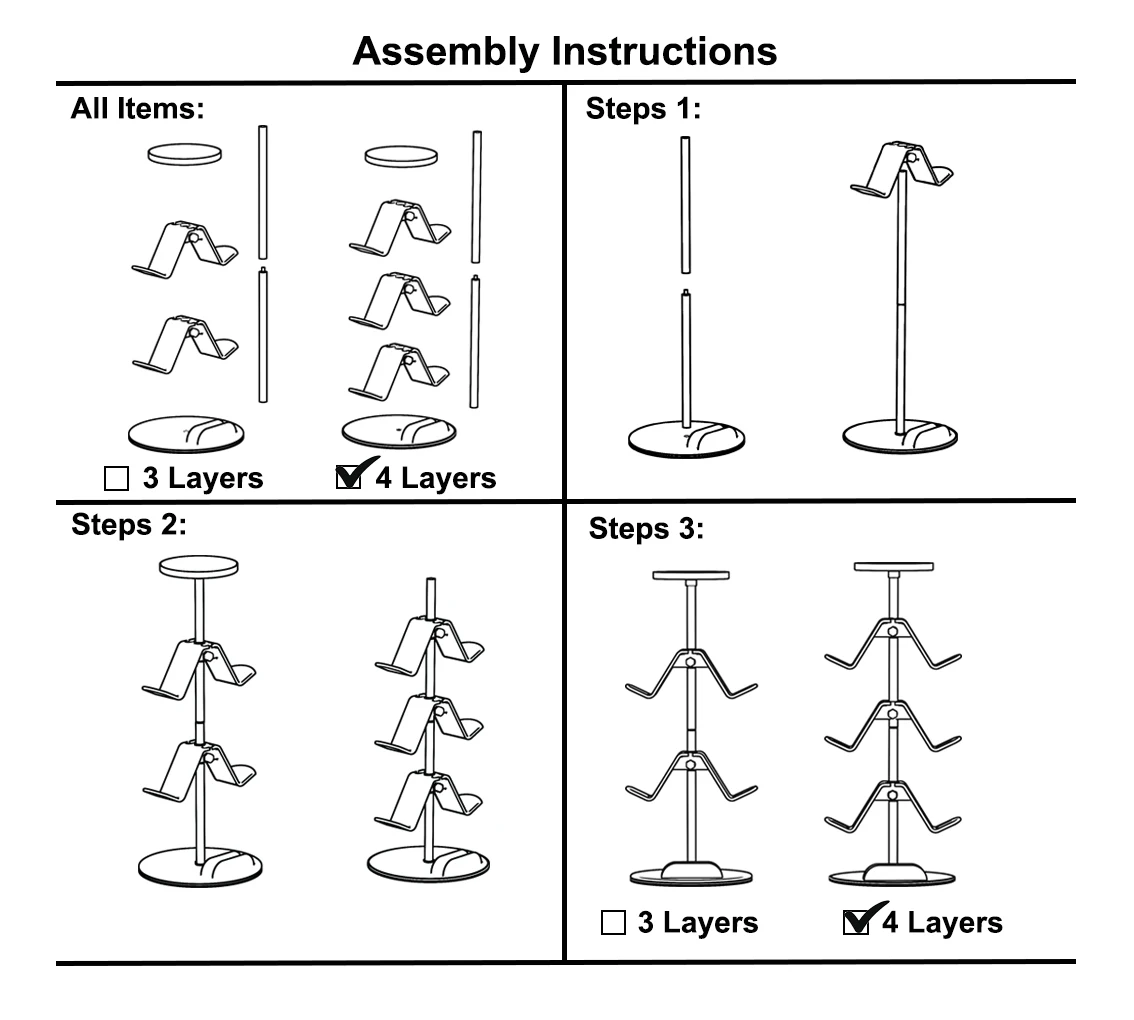 Assembly Instructions

All Items:

☐ 3 Layers ☑ 4 Layers

Steps 1:

Steps 2:

Steps 3:

☐ 3 Layers ☑ 4 Layers