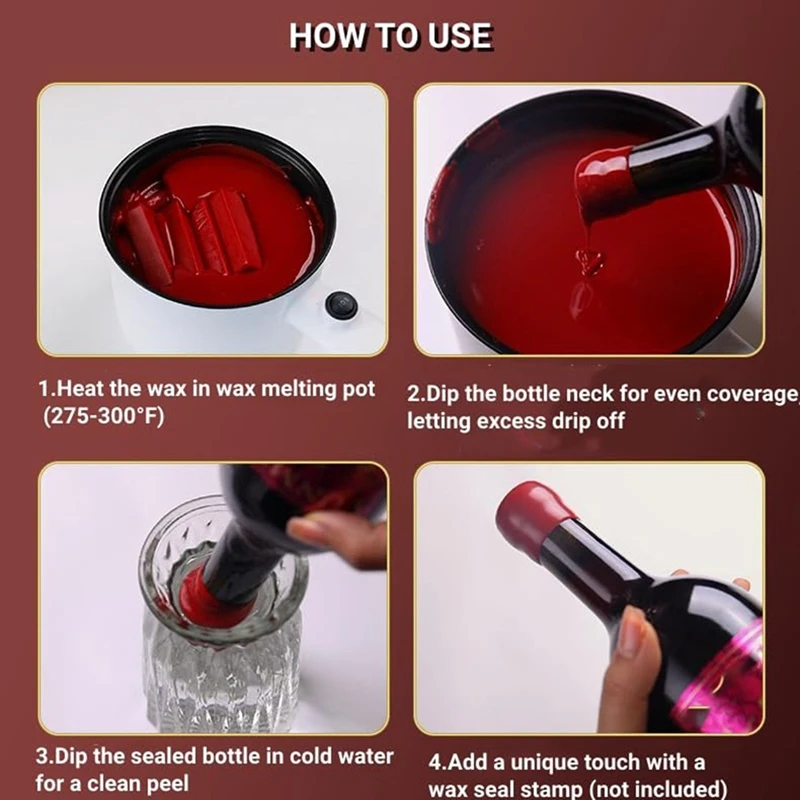 HOW TO USE

1.Heat the wax in wax melting pot (275-300°F)

2.Dip the bottle neck for even coverage, letting excess drip off

3.Dip the sealed bottle in cold water for a clean peel

4.Add a unique touch with a wax seal stamp (not included)