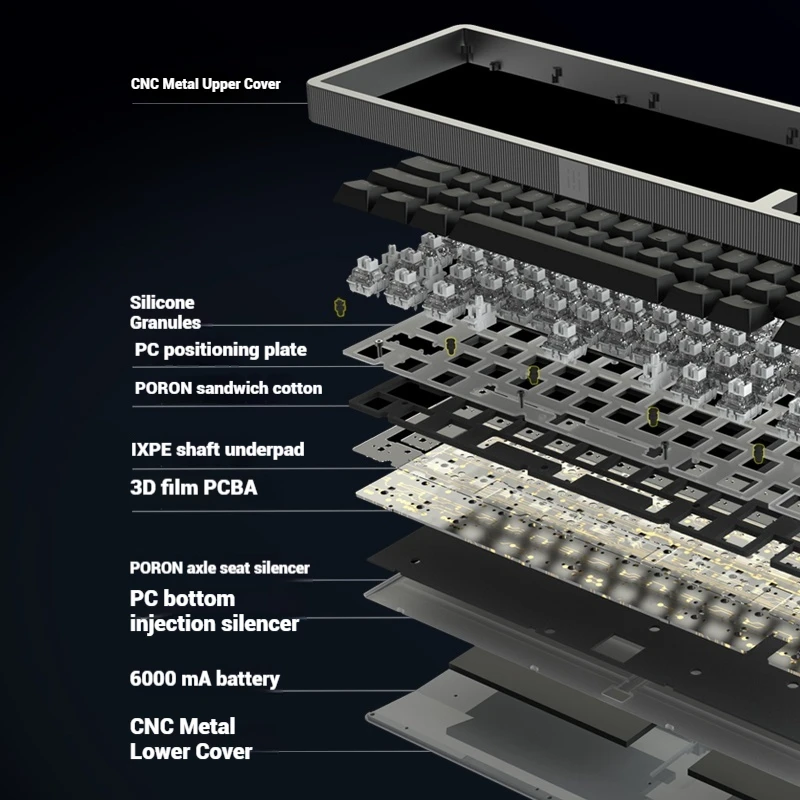 CNC Metal Upper Cover

Silicone Granules

PC positioning plate

PORON sandwich cotton

IXPE shaft underpad

3D film PCBA

PORON axle seat silencer

PC bottom injection silencer

6000 mA battery

CNC Metal Lower Cover