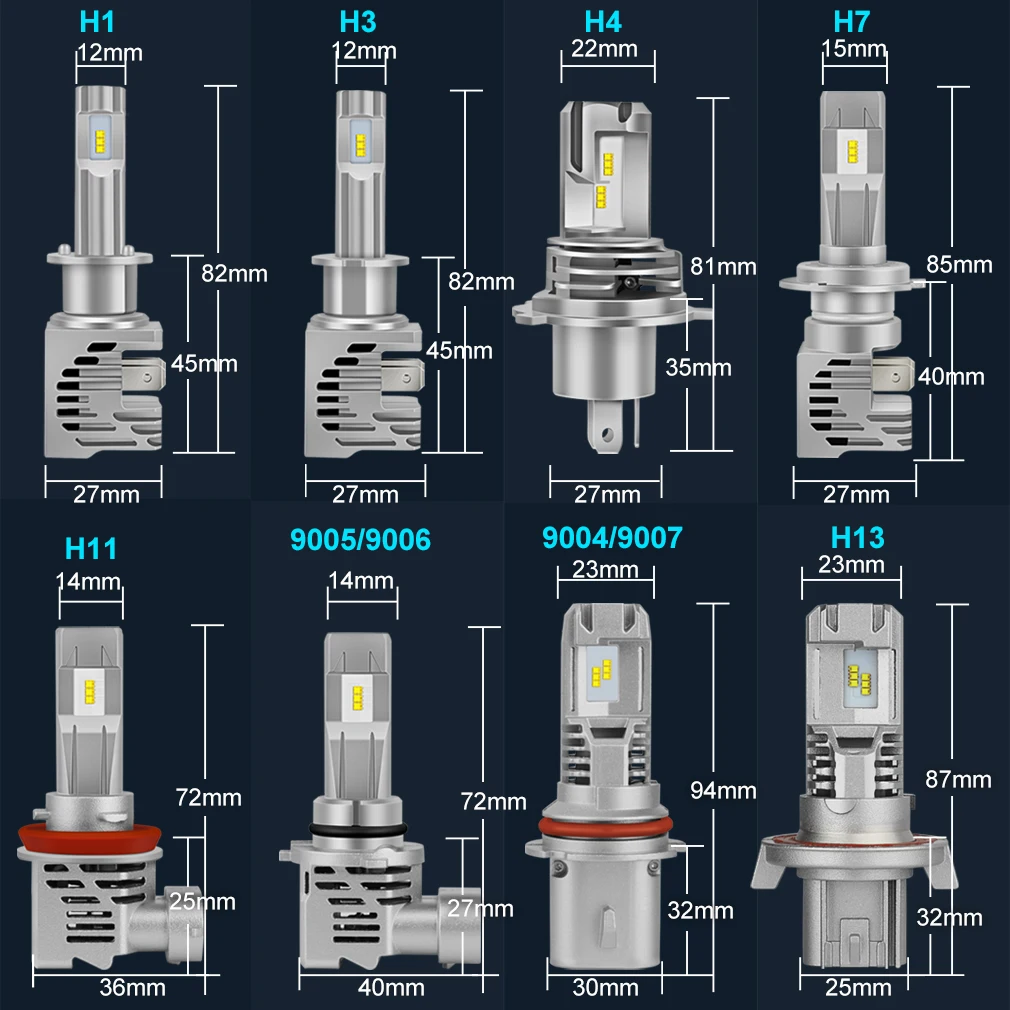 H1
12mm
82mm
45mm
27mm

H3
12mm
82mm
45mm
27mm

H4
22mm
81mm
35mm
27mm

H7
15mm
85mm
40mm
27mm

H11
14mm
72mm
25mm
36mm

9005/9006
14mm
72mm
27mm
40mm

9004/9007
23mm
94mm
32mm
30mm

H13
23mm
87mm
32mm
25mm