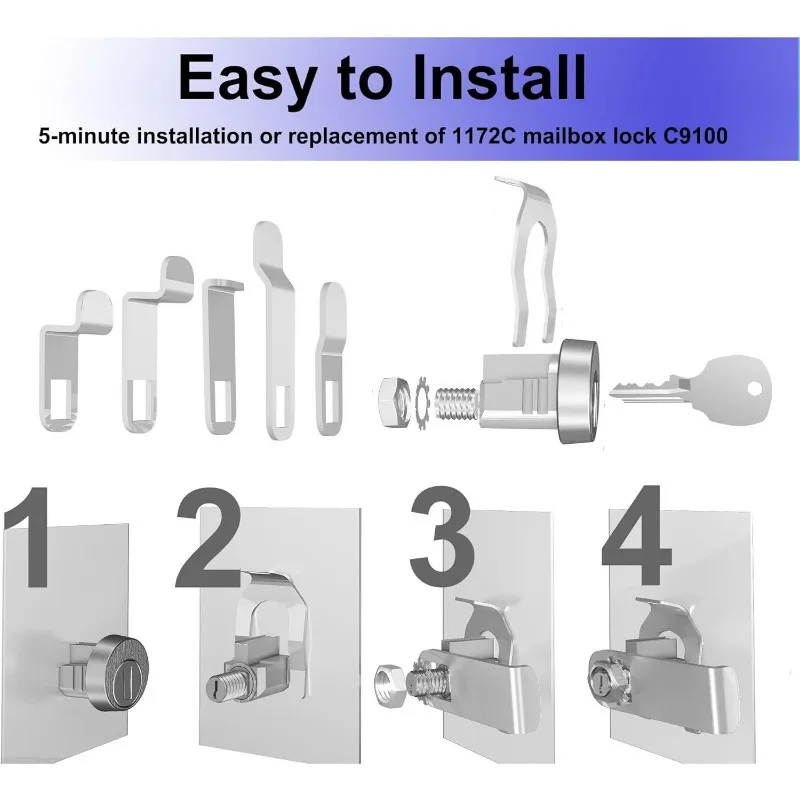 Easy to Install

5-minute installation or replacement of 1172C mailbox lock C9100

1

2

3

4