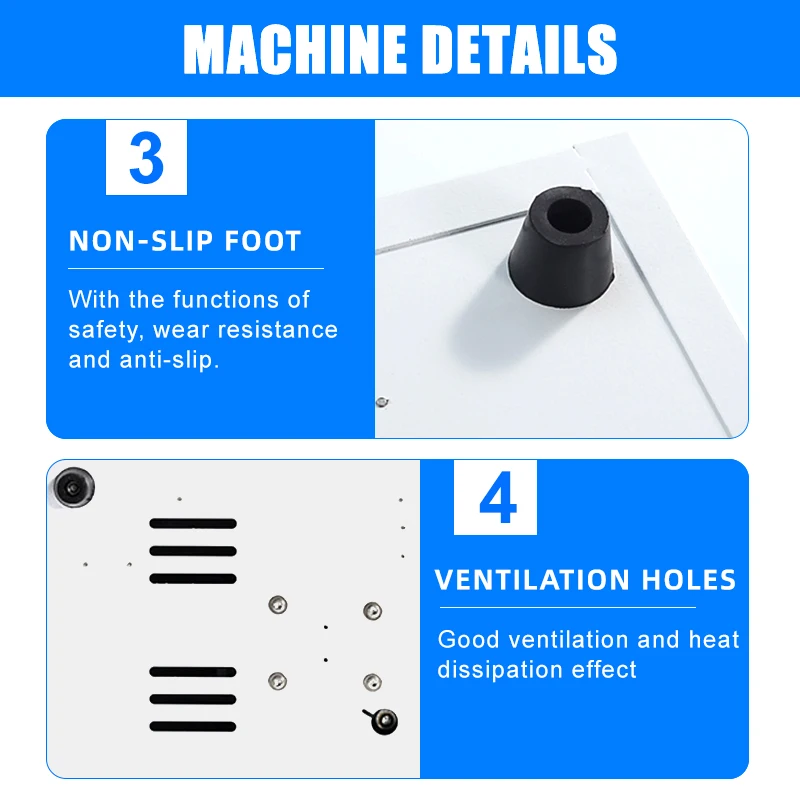 MACHINE DETAILS

3

NON-SLIP FOOT

With the functions of safety, wear resistance and anti-slip.

4

VENTILATION HOLES

Good ventilation and heat dissipation effect