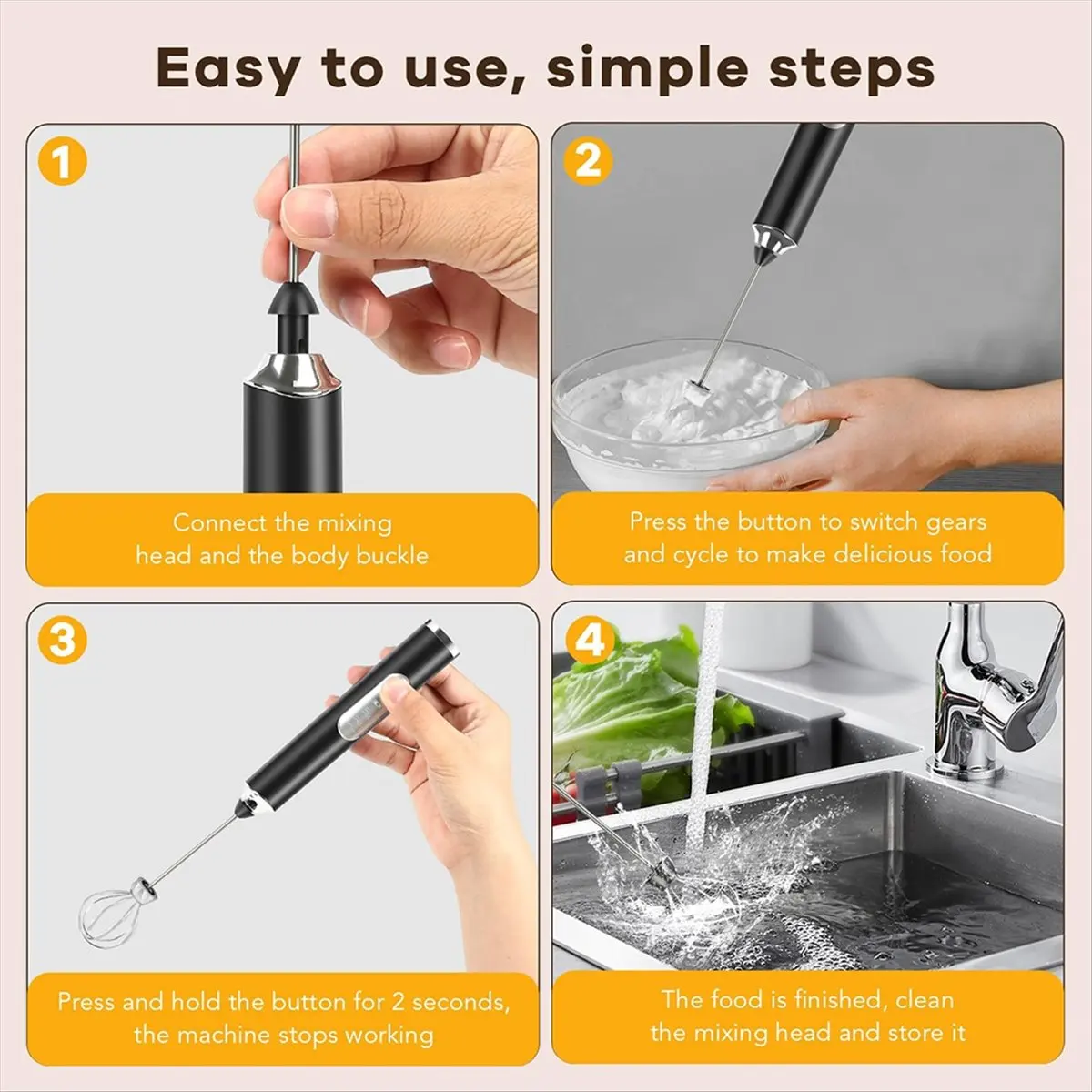 Easy to use, simple steps

1

Connect the mixing head and the body buckle

2

Press the button to switch gears and cycle to make delicious food

3

Press and hold the button for 2 seconds, the machine stops working

4

The food is finished, clean the mixing head and store it