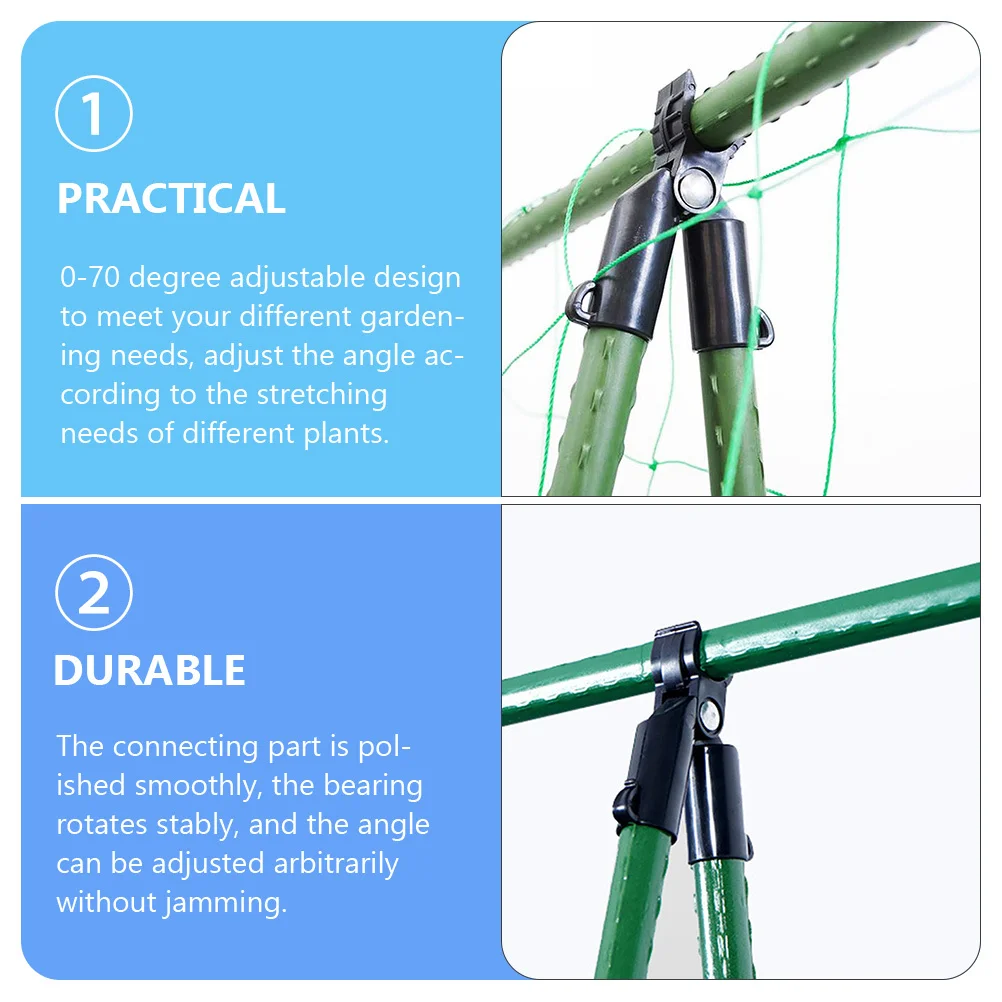 1

PRACTICAL

0-70 degree adjustable design to meet your different gardening needs, adjust the angle according to the stretching needs of different plants.

2

DURABLE

The connecting part is polished smoothly, the bearing rotates stably, and the angle can be adjusted arbitrarily without jamming.