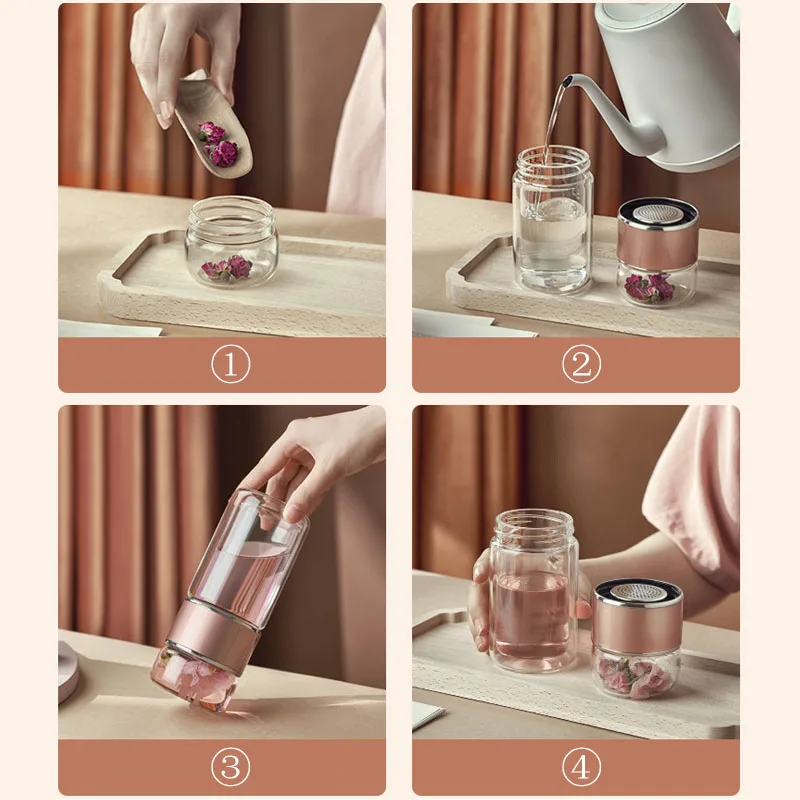 ①

②

③

④