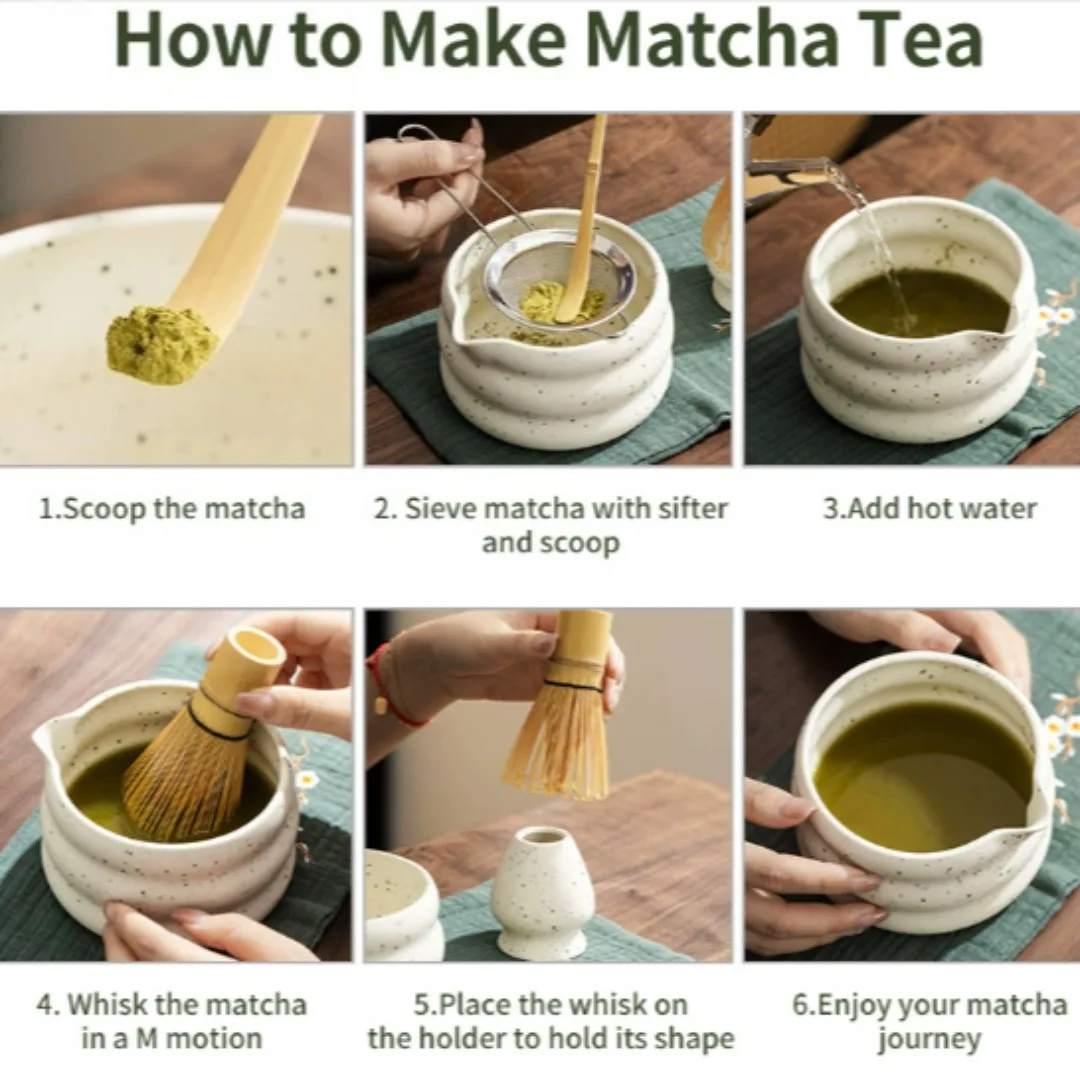 How to Make Matcha Tea

1.Scoop the matcha

2. Sieve matcha with sifter and scoop

3.Add hot water

4. Whisk the matcha in a M motion

5.Place the whisk on the holder to hold its shape

6.Enjoy your matcha journey